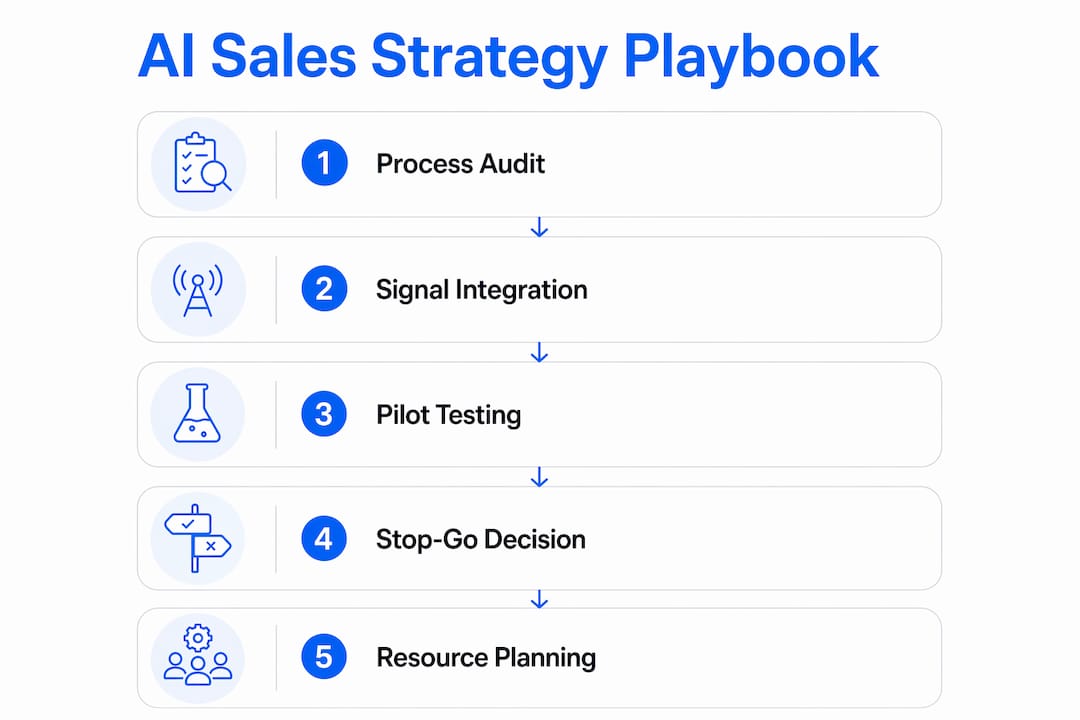 AI Sales Strategy Playbook

1 Process Audit

2 Signal Integration

3 Pilot Testing

4 Stop-Go Decision

5 Resource Planning