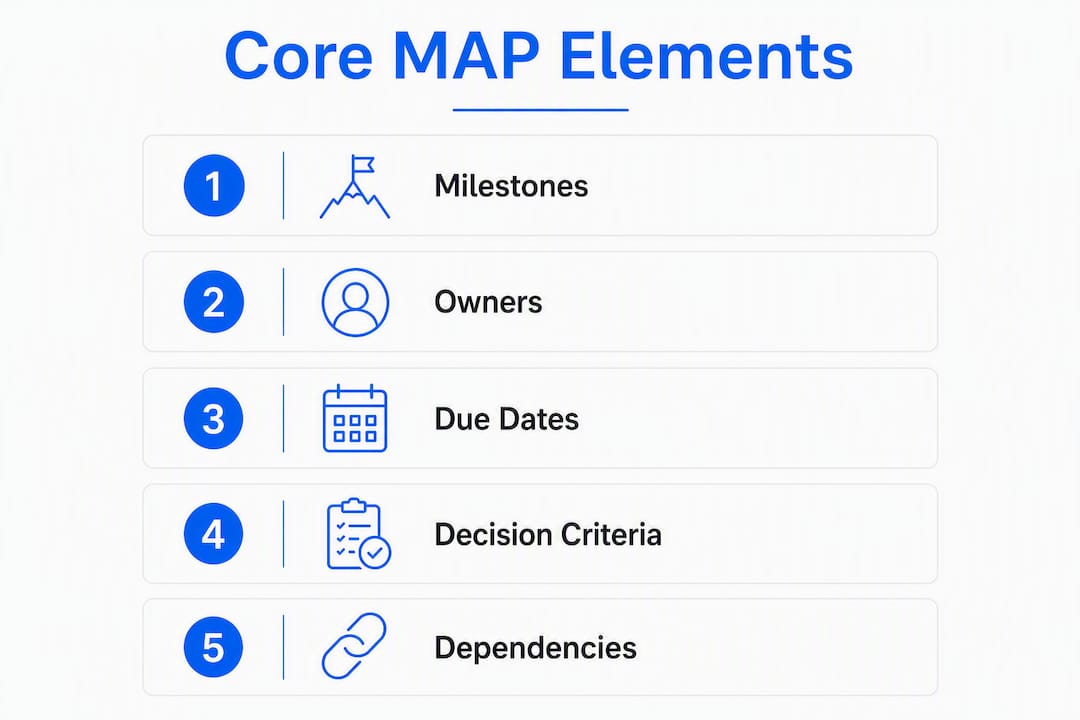 Core MAP Elements

1 Milestones

2 Owners

3 Due Dates

4 Decision Criteria

5 Dependencies