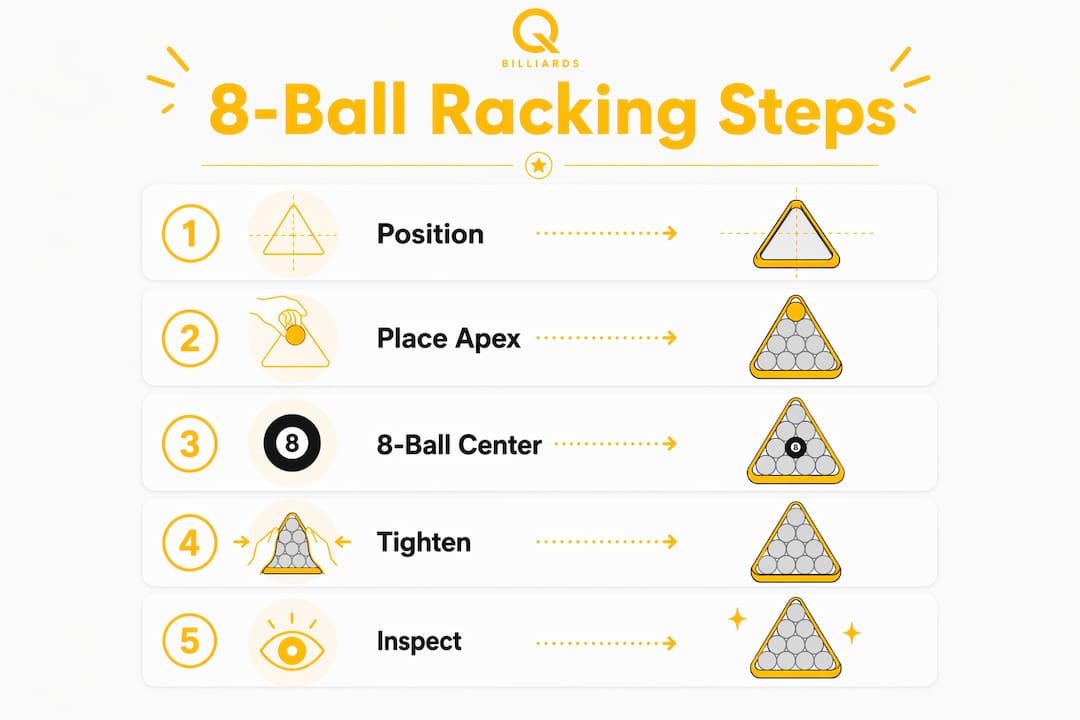 Q BILLIARDS

8-Ball Racking Steps

1 Position

2 Place Apex

3 8 8-Ball Center 8

4 Tighten

5 Inspect