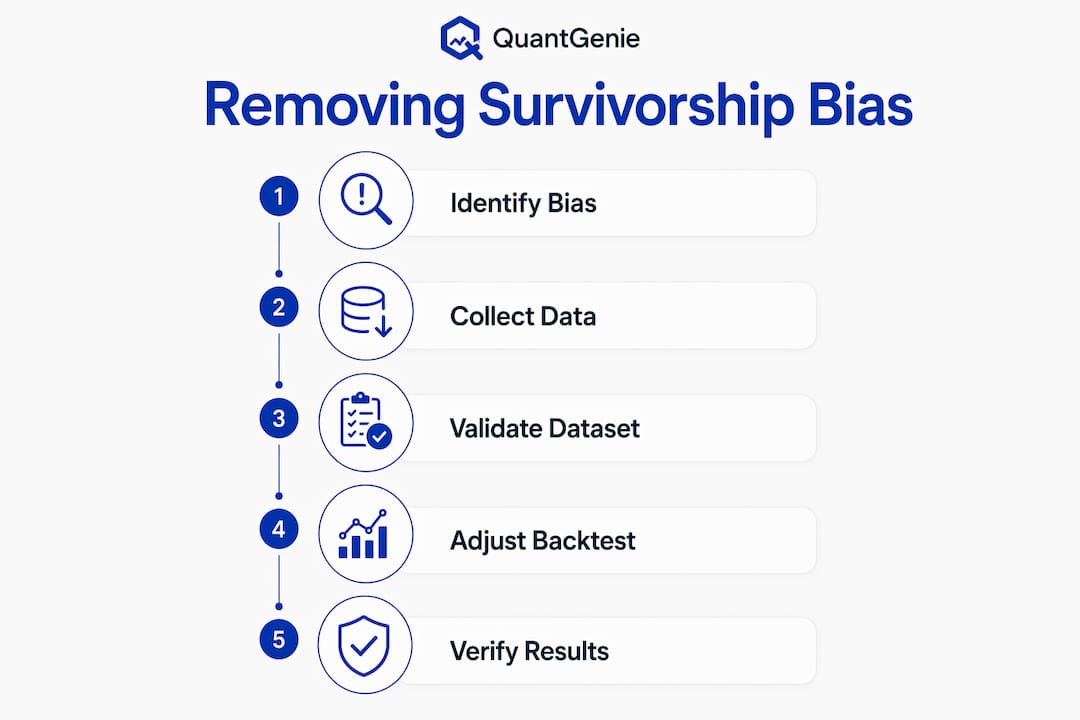 QuantGenie

Removing Survivorship Bias

1 Identify Bias

2 Collect Data

3 Validate Dataset

4 Adjust Backtest

5 Verify Results