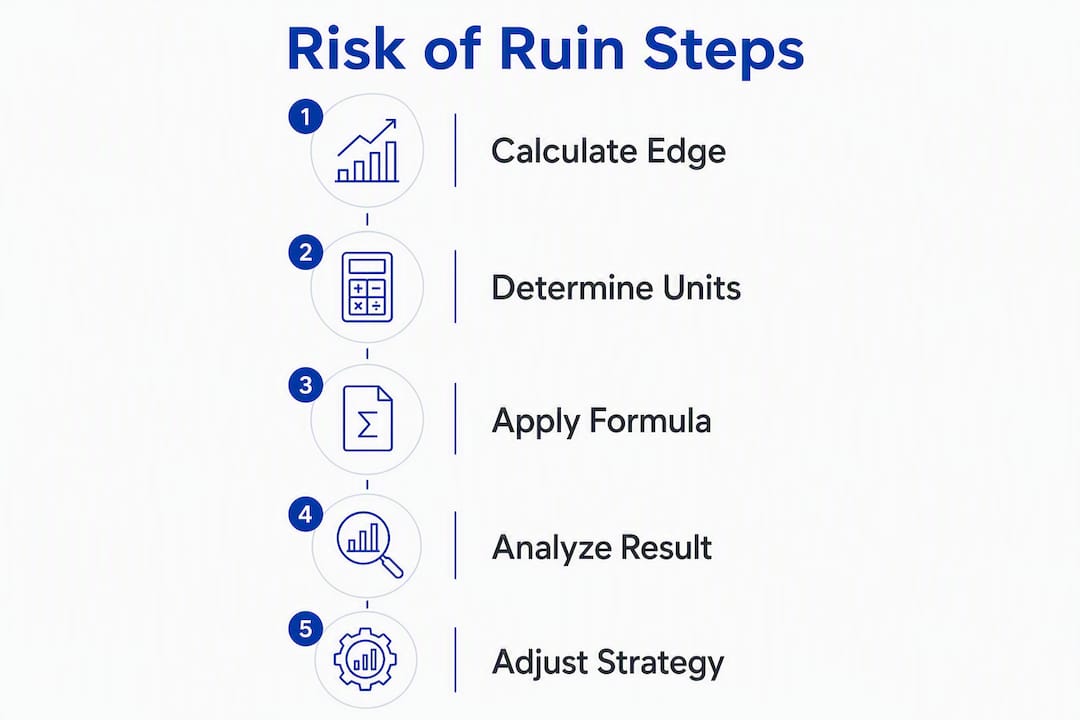 Risk of Ruin Steps

1 Calculate Edge

2 Determine Units

3 Apply Formula

4 Analyze Result

5 Adjust Strategy