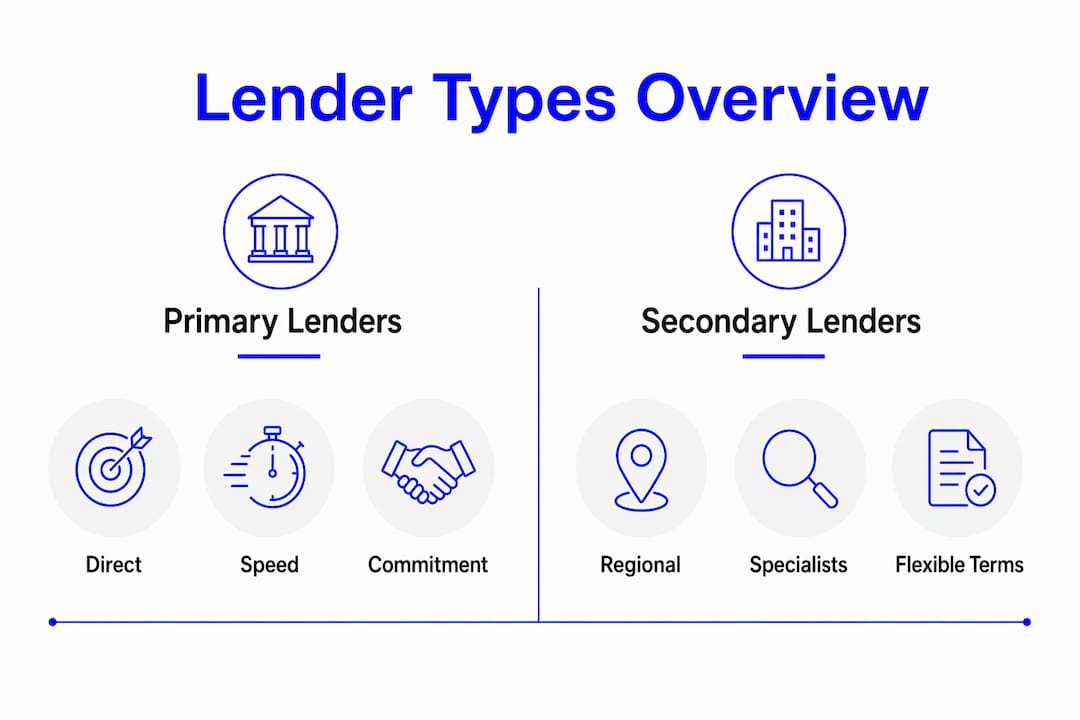 Lender Types Overview

Primary Lenders

Direct

Speed

Commitment

Secondary Lenders

Regional

Specialists

Flexible Terms