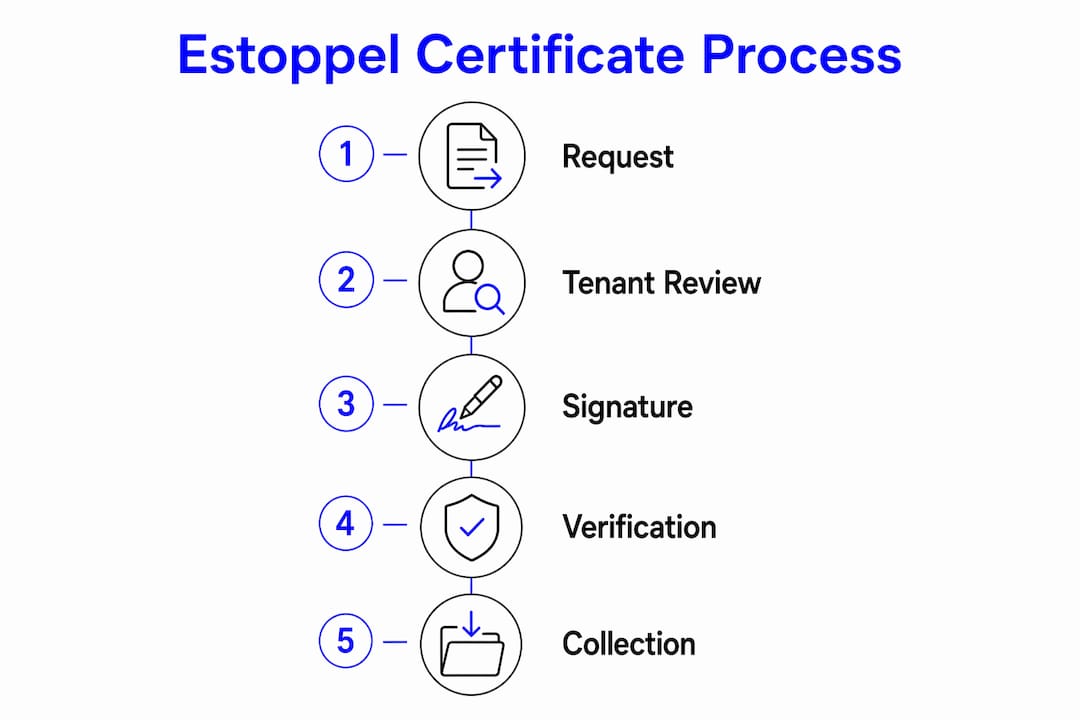 Estoppel Certificate Process

1 Request

2 Tenant Review

3 Signature

4 Verification

5 Collection