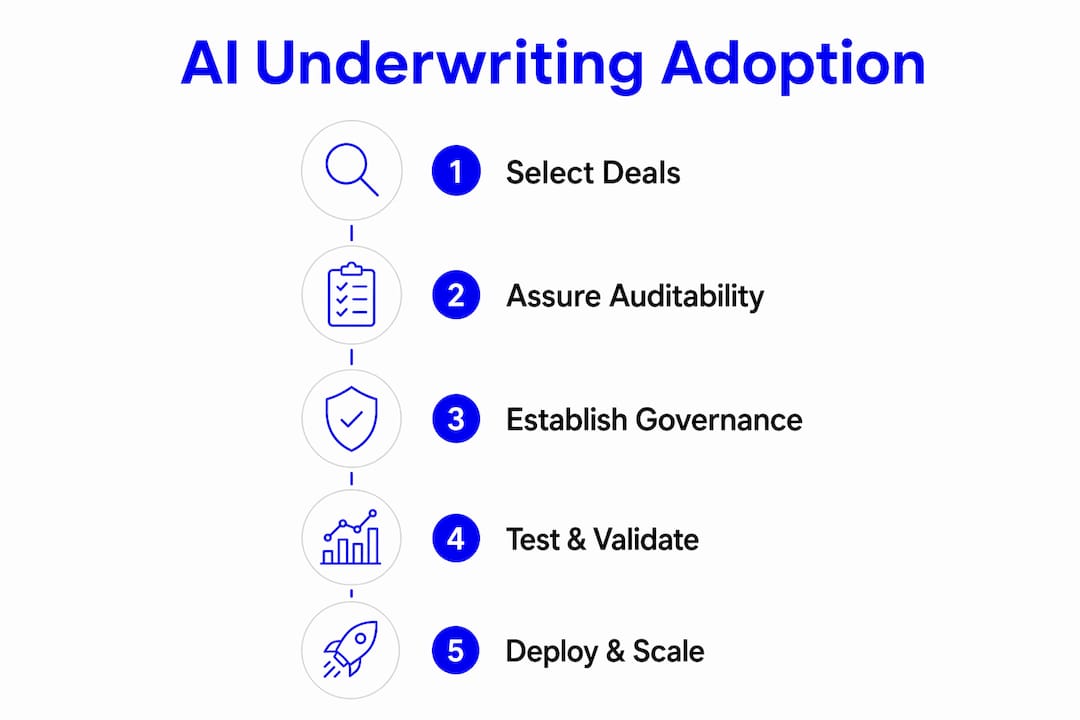 AI Underwriting Adoption

1 Select Deals

2 Assure Auditability

3 Establish Governance

4 Test & Validate

5 Deploy & Scale