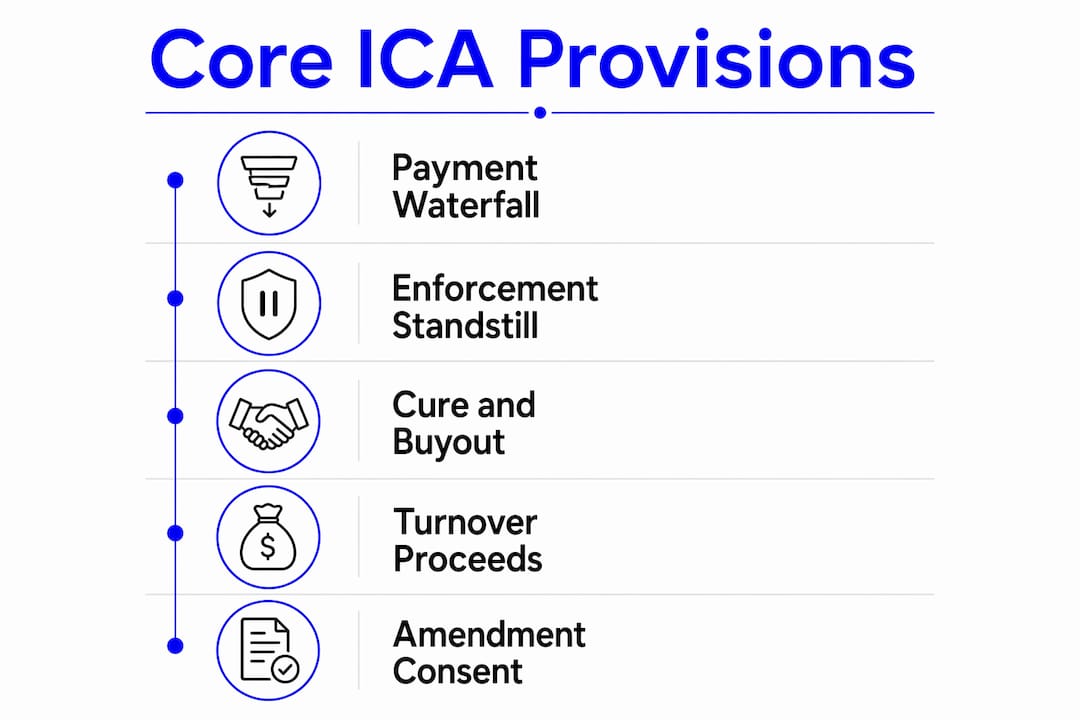 Core ICA Provisions

Payment Waterfall

Enforcement Standstill

Cure and Buyout

Turnover Proceeds

Amendment Consent