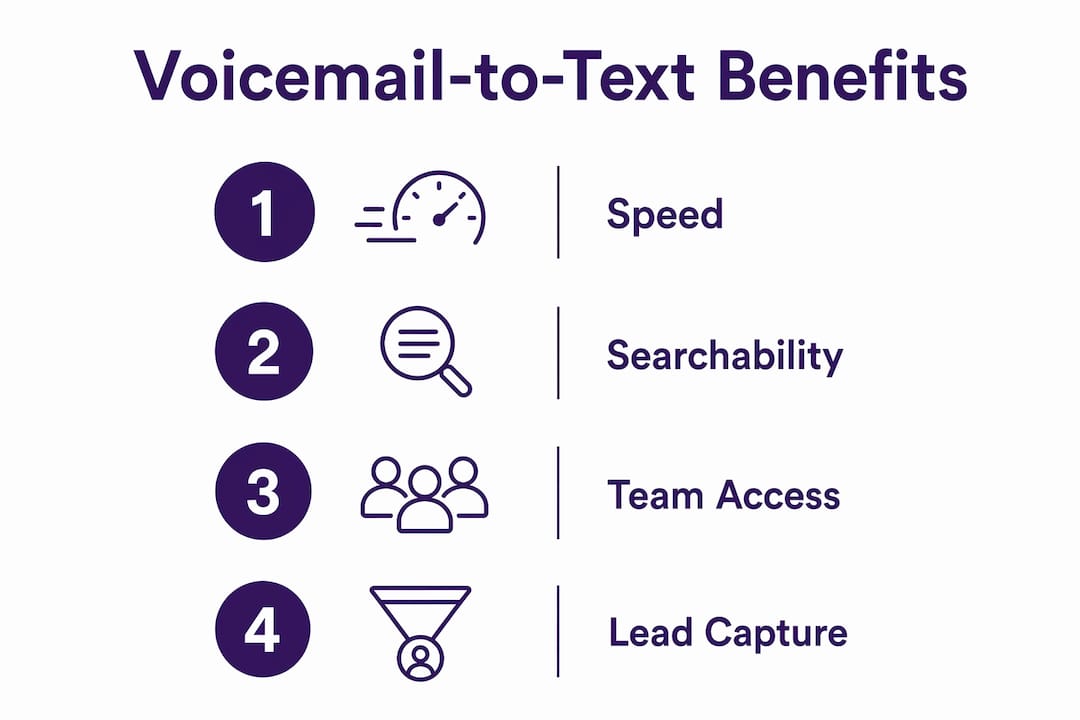 Voicemail-to-Text Benefits

1 Speed

2 Searchability

3 Team Access

4 Lead Capture