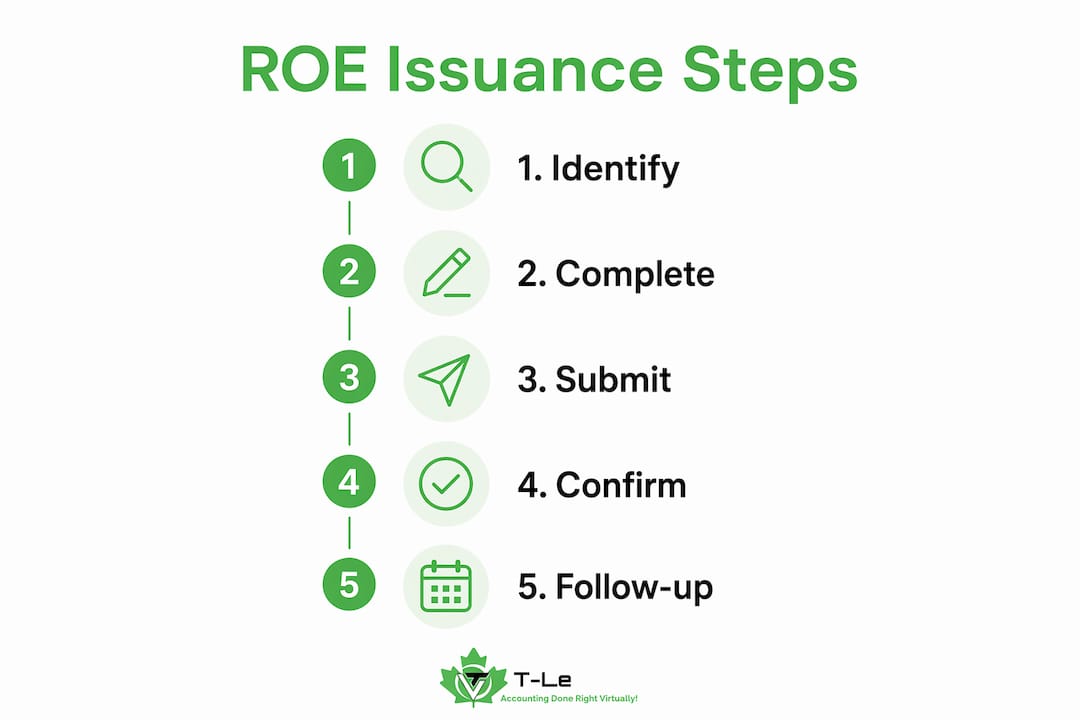 ROE Issuance Steps

1 1. Identify

2 2. Complete

3 3. Submit

4 4. Confirm

5 5. Follow-up

T-Le
Accounting Done Right Virtually!