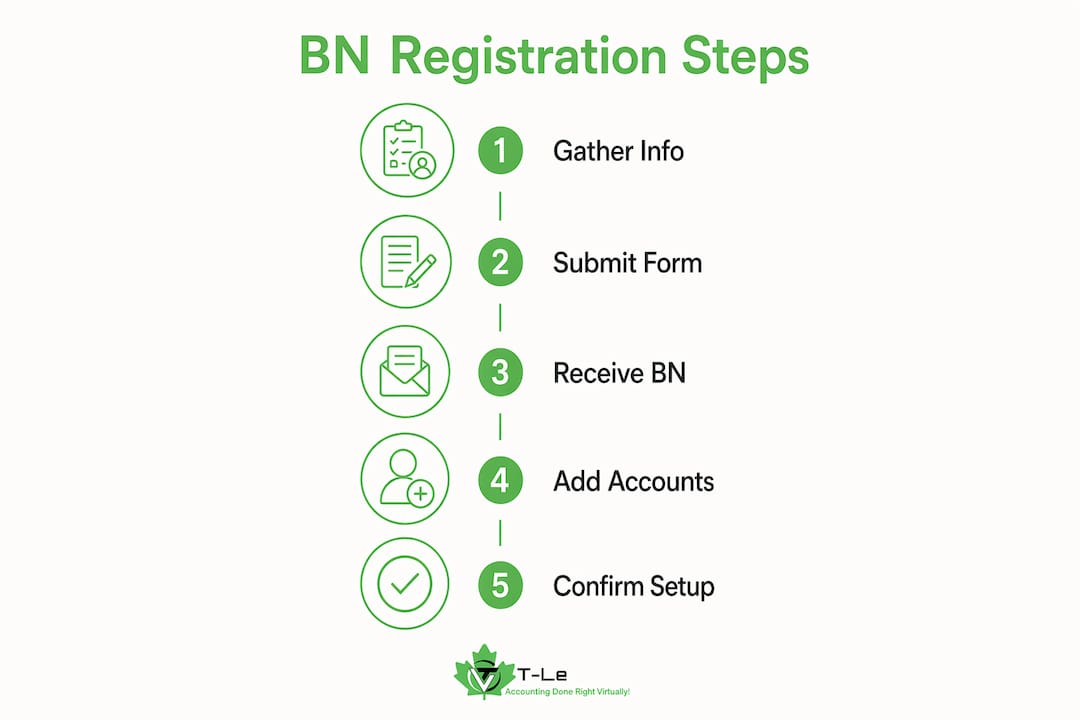 BN Registration Steps

1 Gather Info

2 Submit Form

3 Receive BN

4 Add Accounts

5 Confirm Setup

T-Le
Accounting Done Right Virtually!