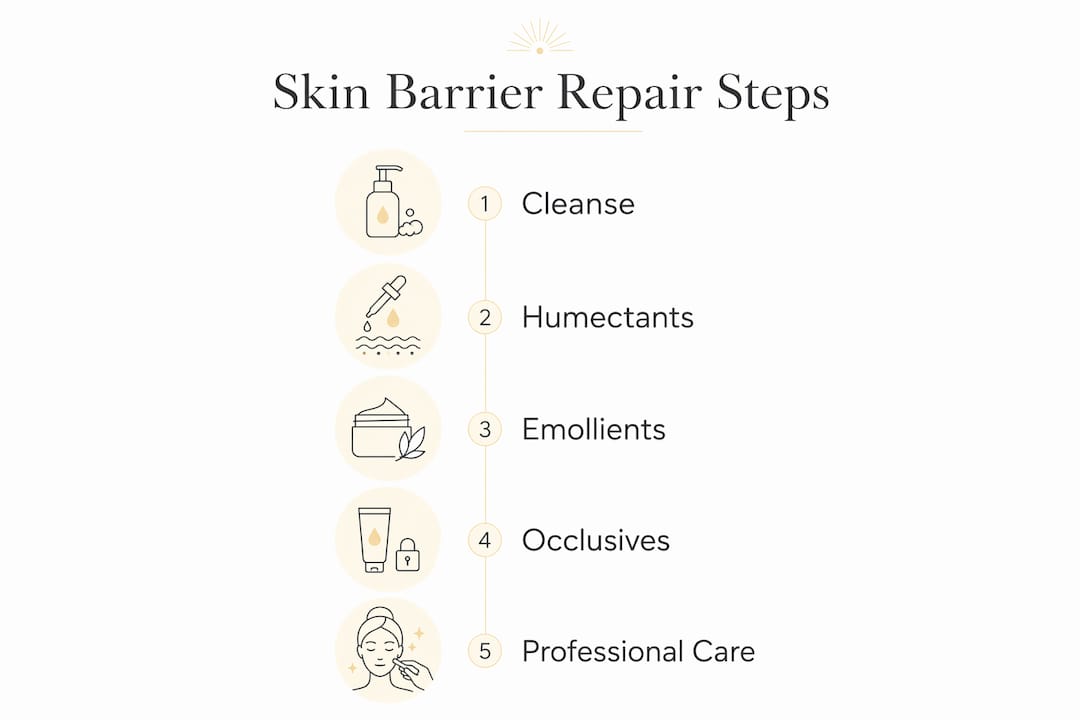 Skin Barrier Repair Steps

1 Cleanse

2 Humectants

3 Emollients

4 Occlusives

5 Professional Care