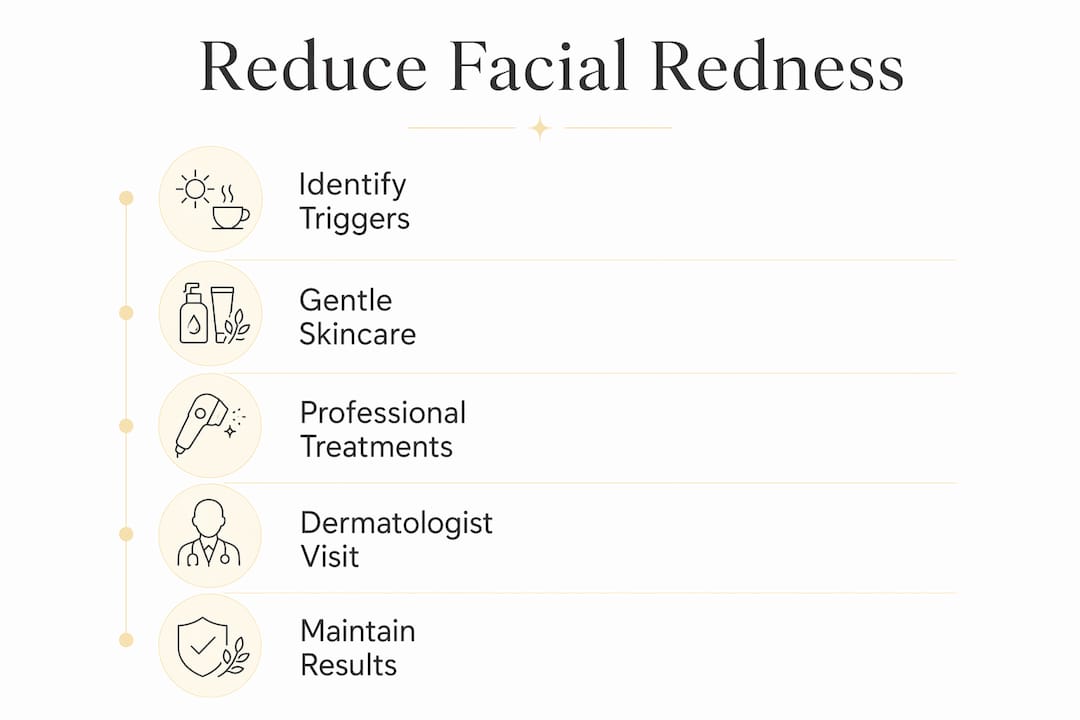 Reduce Facial Redness

Identify Triggers

Gentle Skincare

Professional Treatments

Dermatologist Visit

Maintain Results