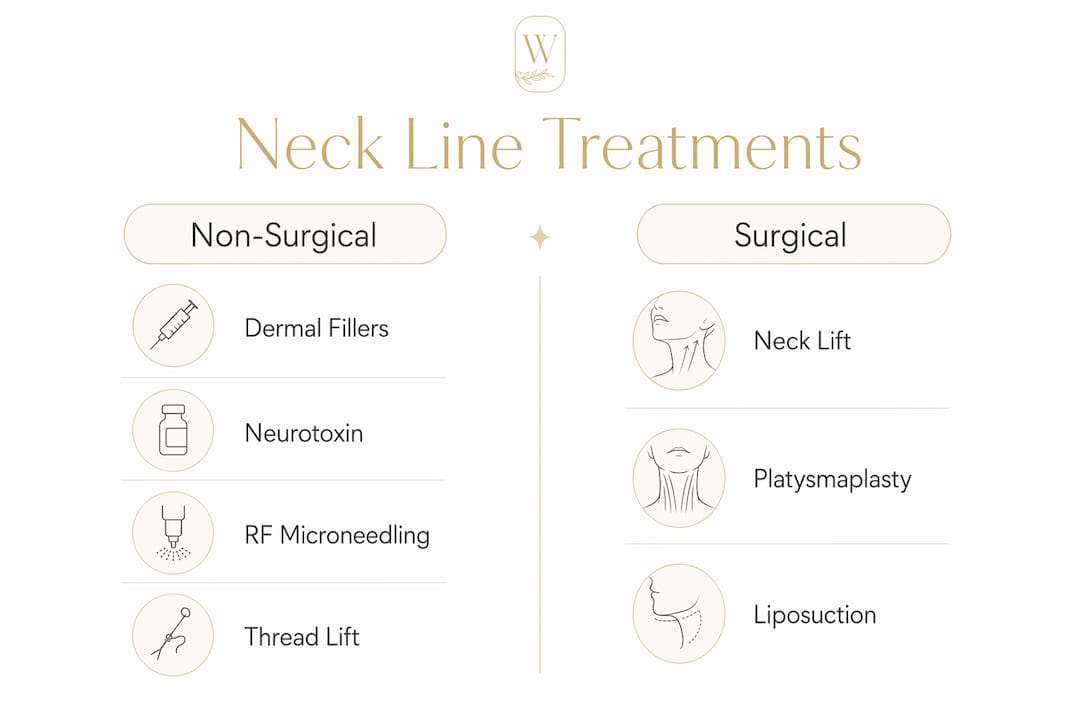 W

Neck Line Treatments

Non-Surgical

Dermal Fillers

Neurotoxin

RF Microneedling

Thread Lift

Surgical

Neck Lift

Platysmaplasty

Liposuction