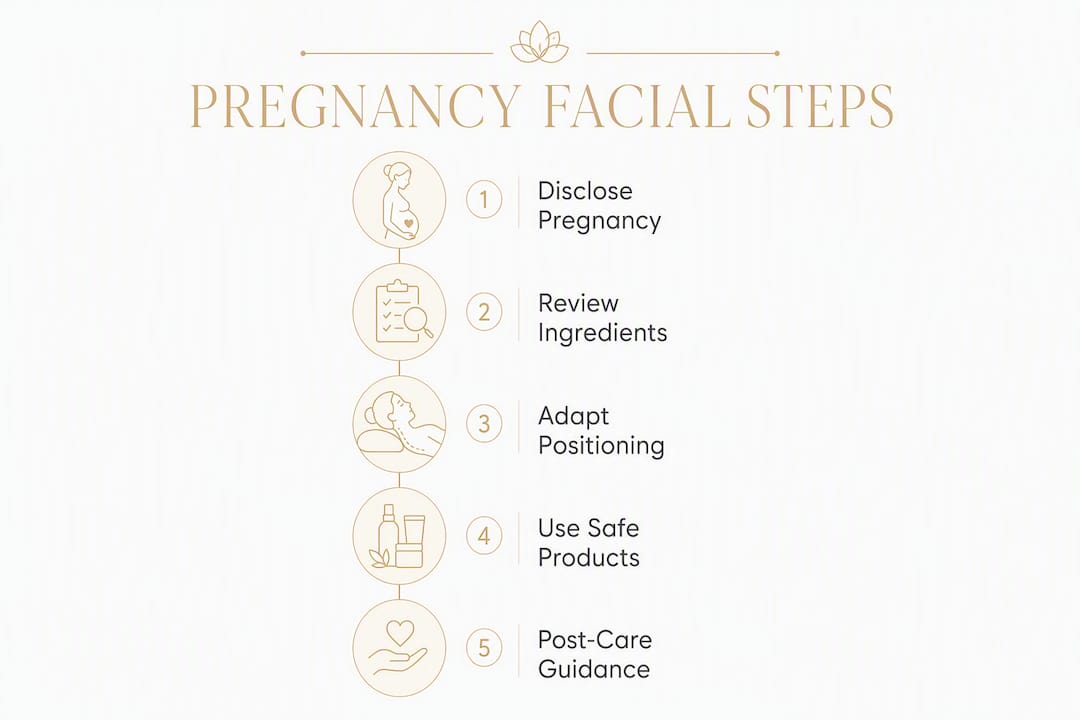 PREGNANCY FACIAL STEPS

1 Disclose Pregnancy

2 Review Ingredients

3 Adapt Positioning

4 Use Safe Products

5 Post-Care Guidance