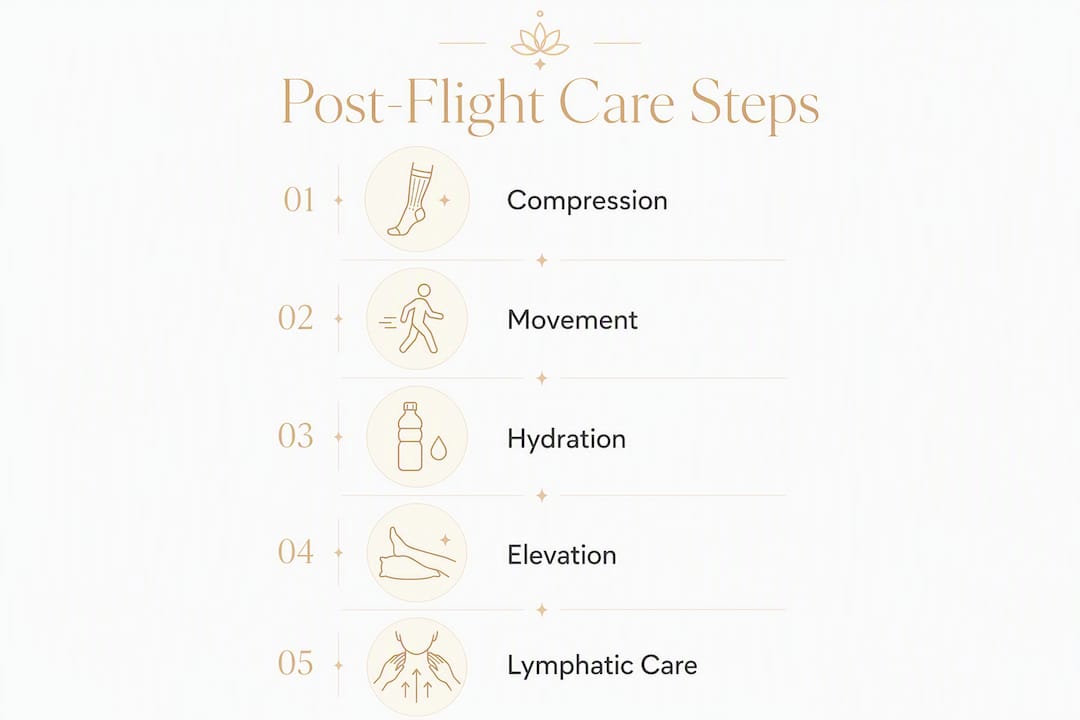 Post-Flight Care Steps

01 Compression

02 Movement

03 Hydration

04 Elevation

05 Lymphatic Care