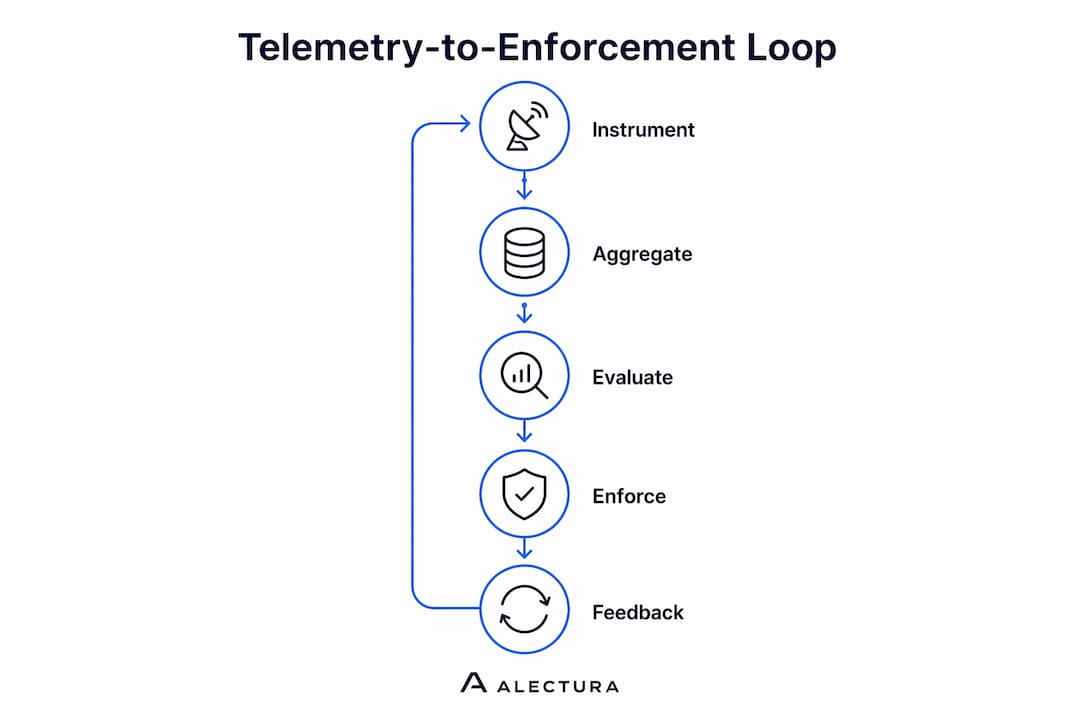 Telemetry-to-Enforcement Loop

Instrument

Aggregate

Evaluate

Enforce

Feedback

ALECTURA