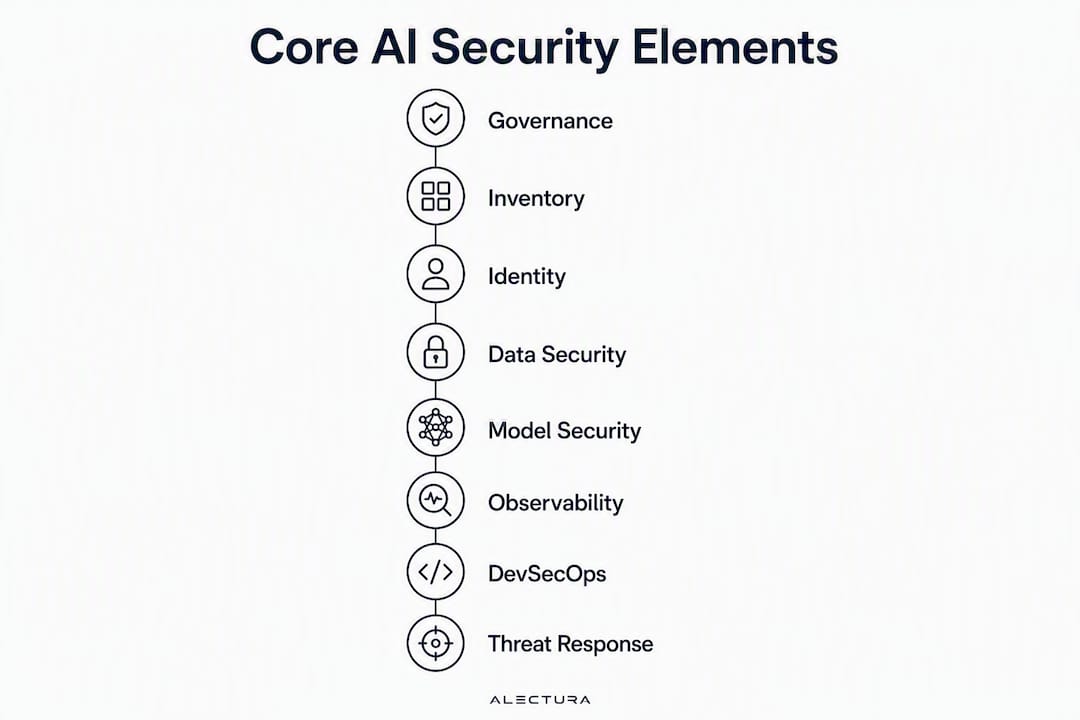 Core AI Security Elements

Governance

Inventory

Identity

Data Security

Model Security

Observability

DevSecOps

Threat Response

ALECTURA