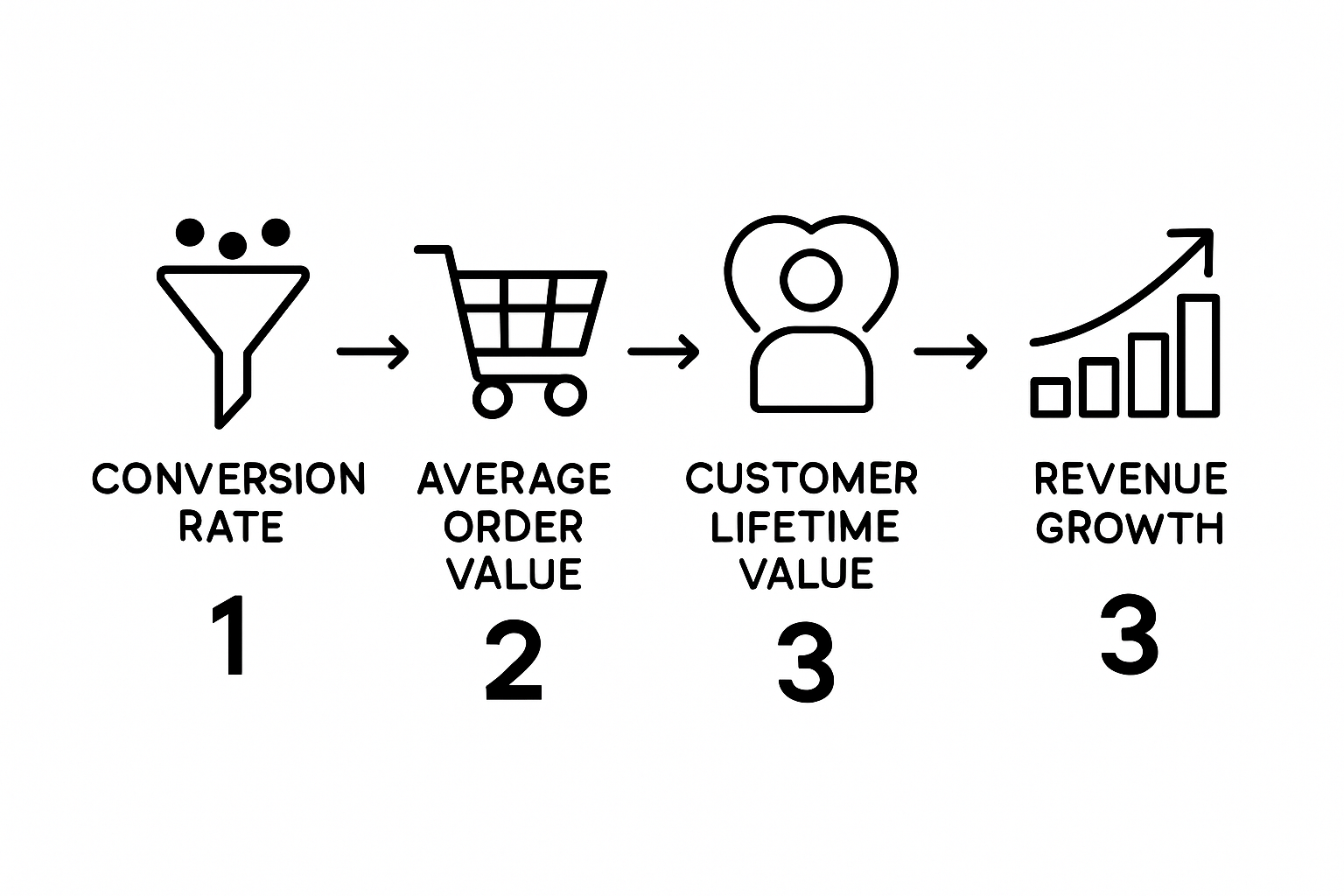 CONVERSION RATE
1

AVERAGE ORDER VALUE
2

CUSTOMER LIFETIME VALUE
3

REVENUE GROWTH
3