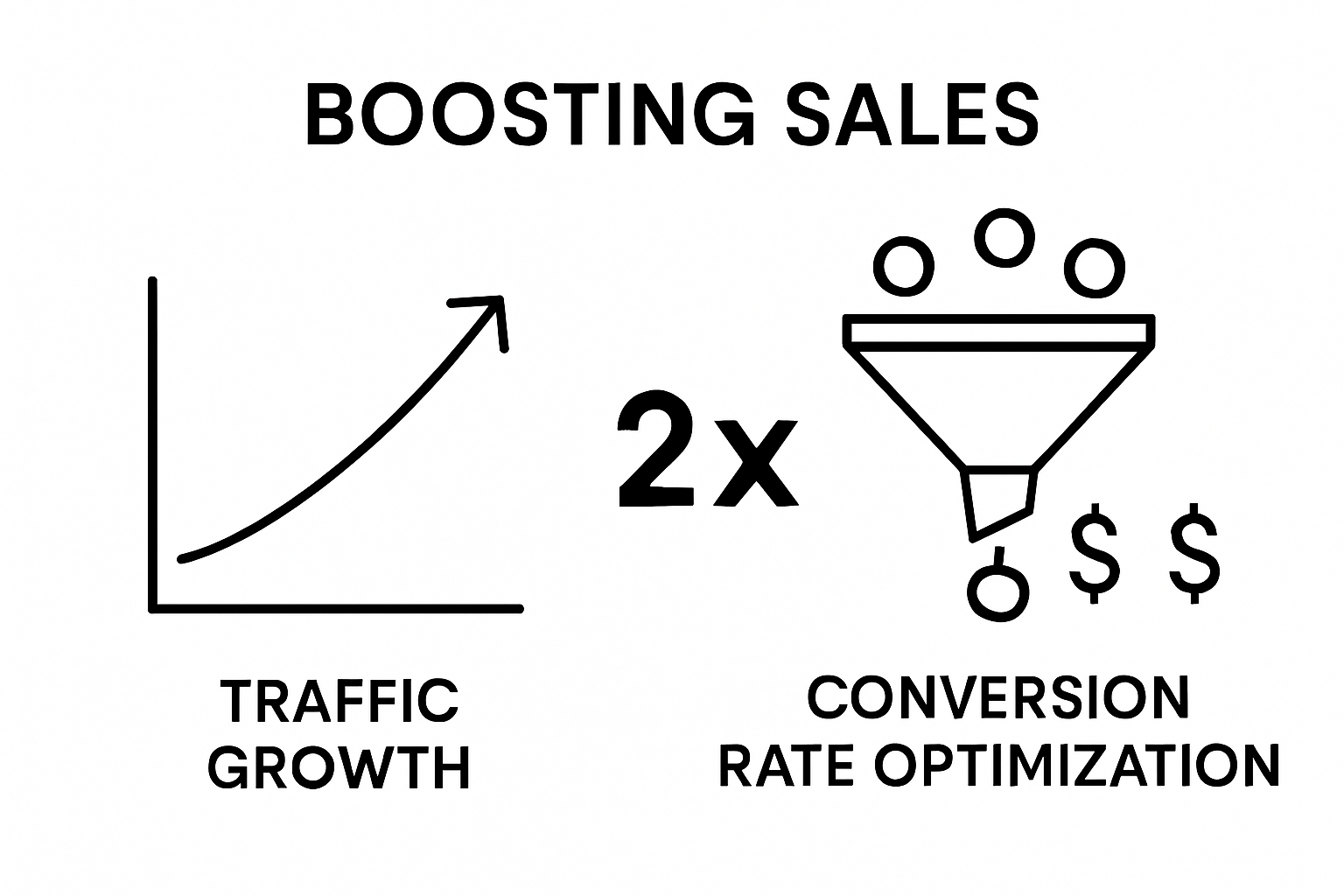 BOOSTING SALES

2x

$ $

TRAFFIC GROWTH

CONVERSION RATE OPTIMIZATION