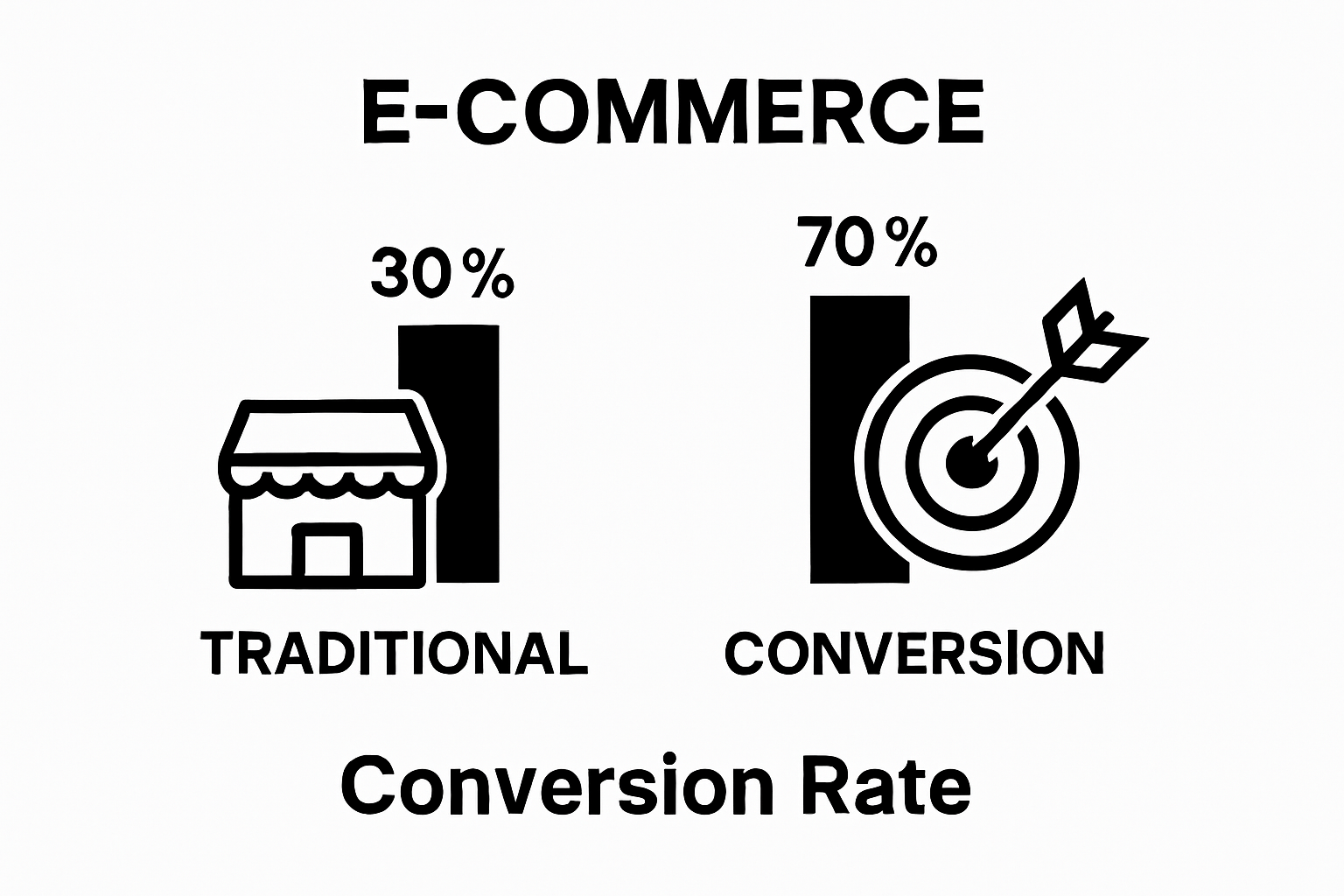 E-COMMERCE

30%

70%

TRADITIONAL

CONVERSION

Conversion Rate