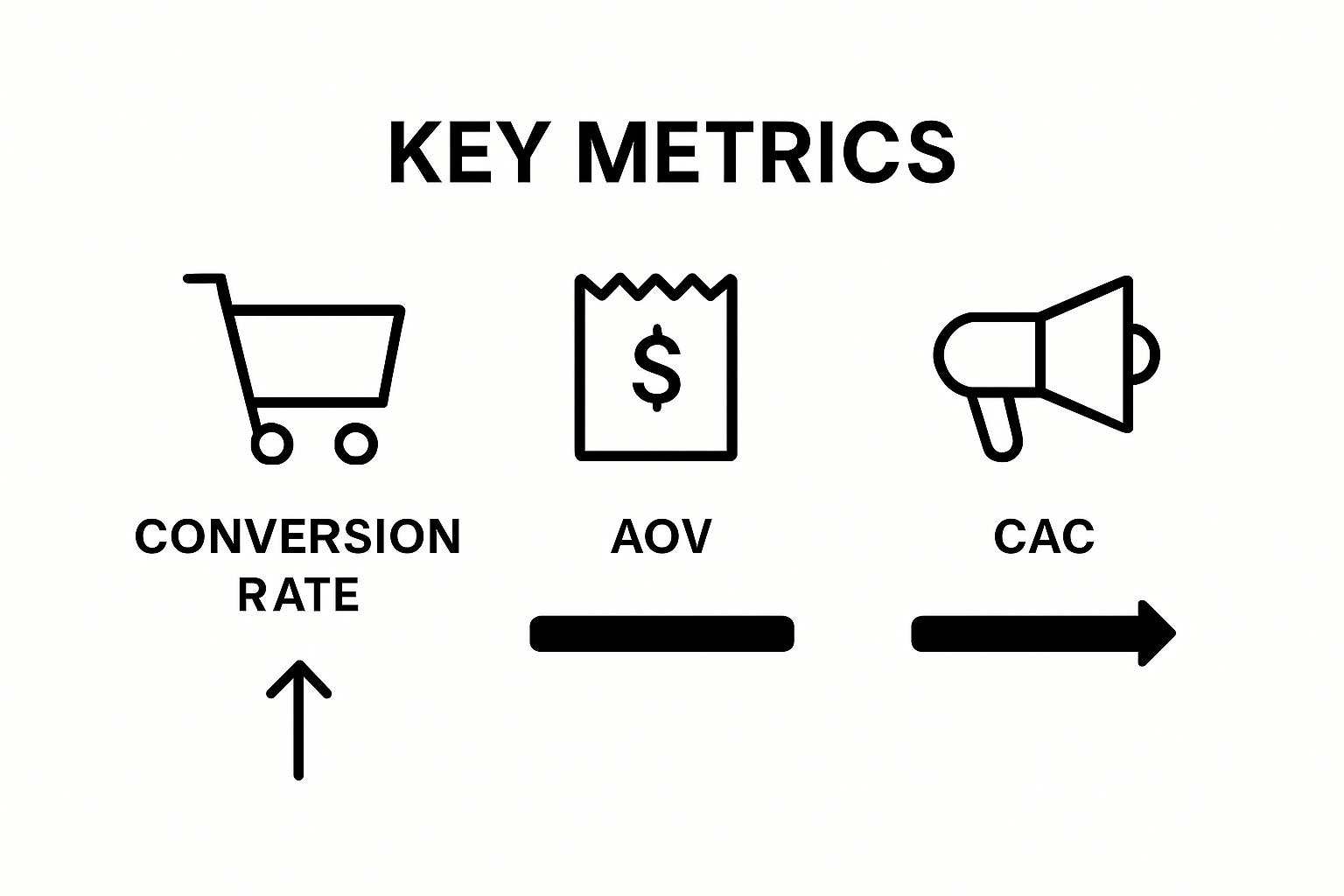 KEY METRICS

$

CONVERSION RATE

AOV

CAC