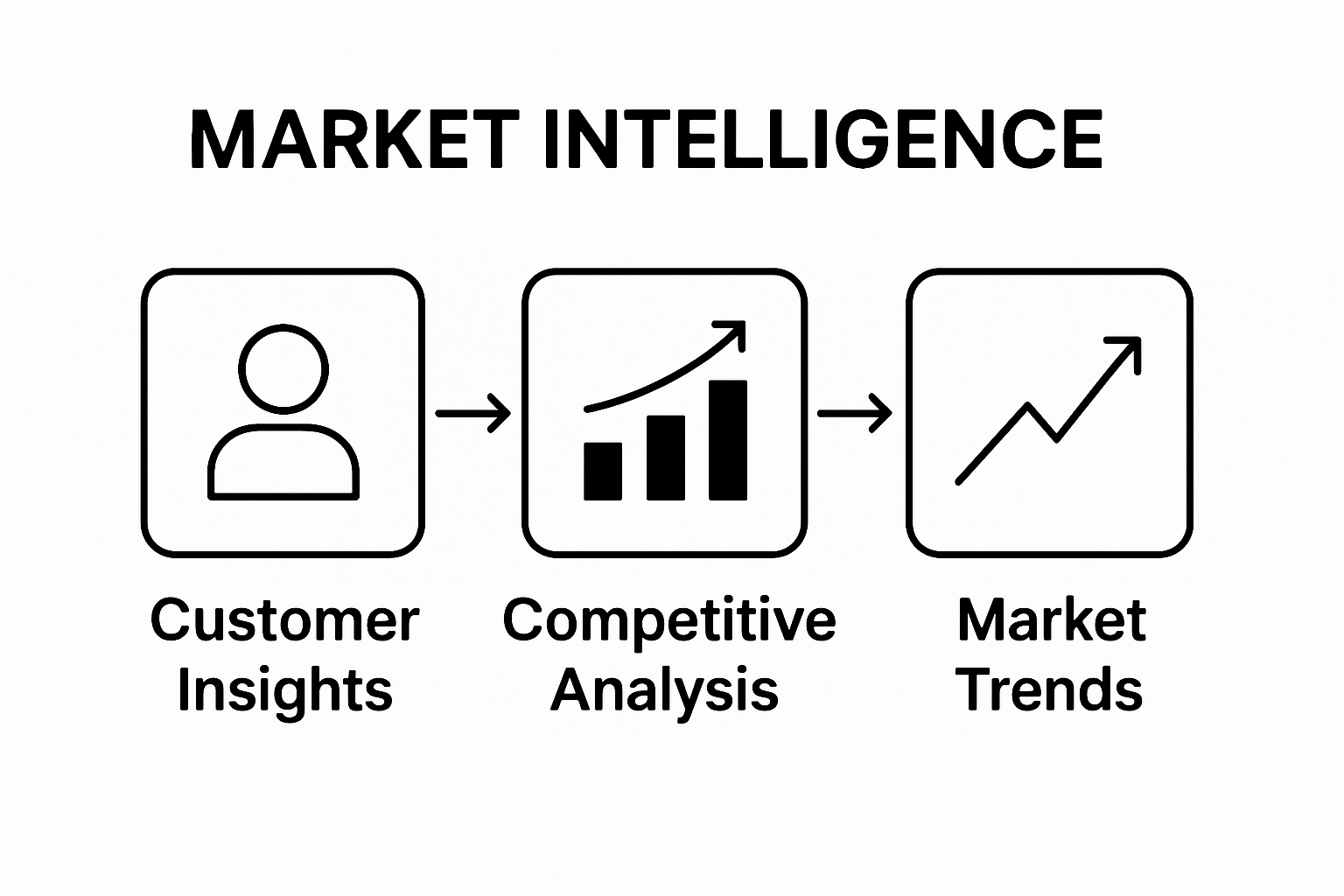 MARKET INTELLIGENCE

Customer Insights

Competitive Analysis

Market Trends