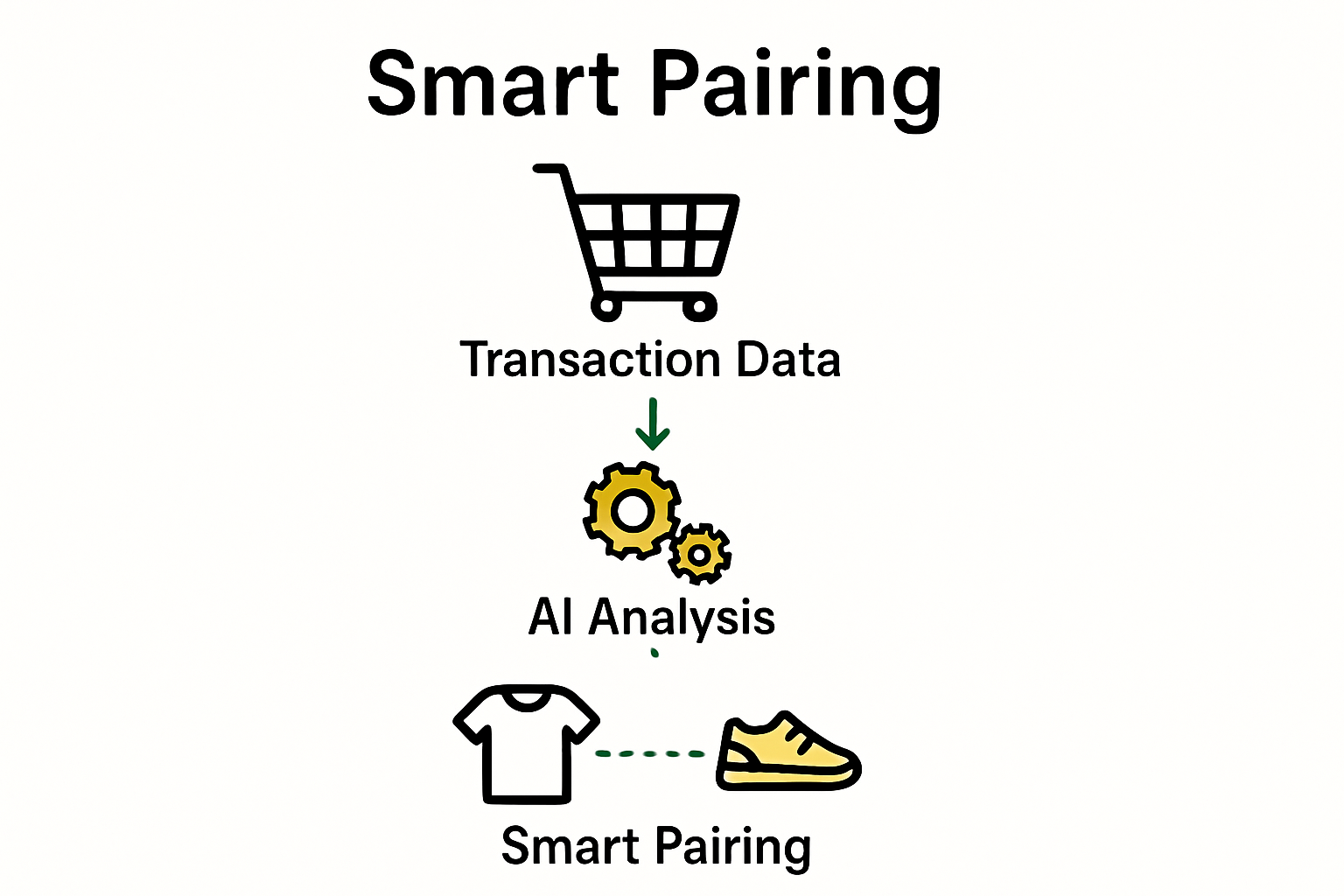 Smart Pairing

Transaction Data

AI Analysis

Smart Pairing