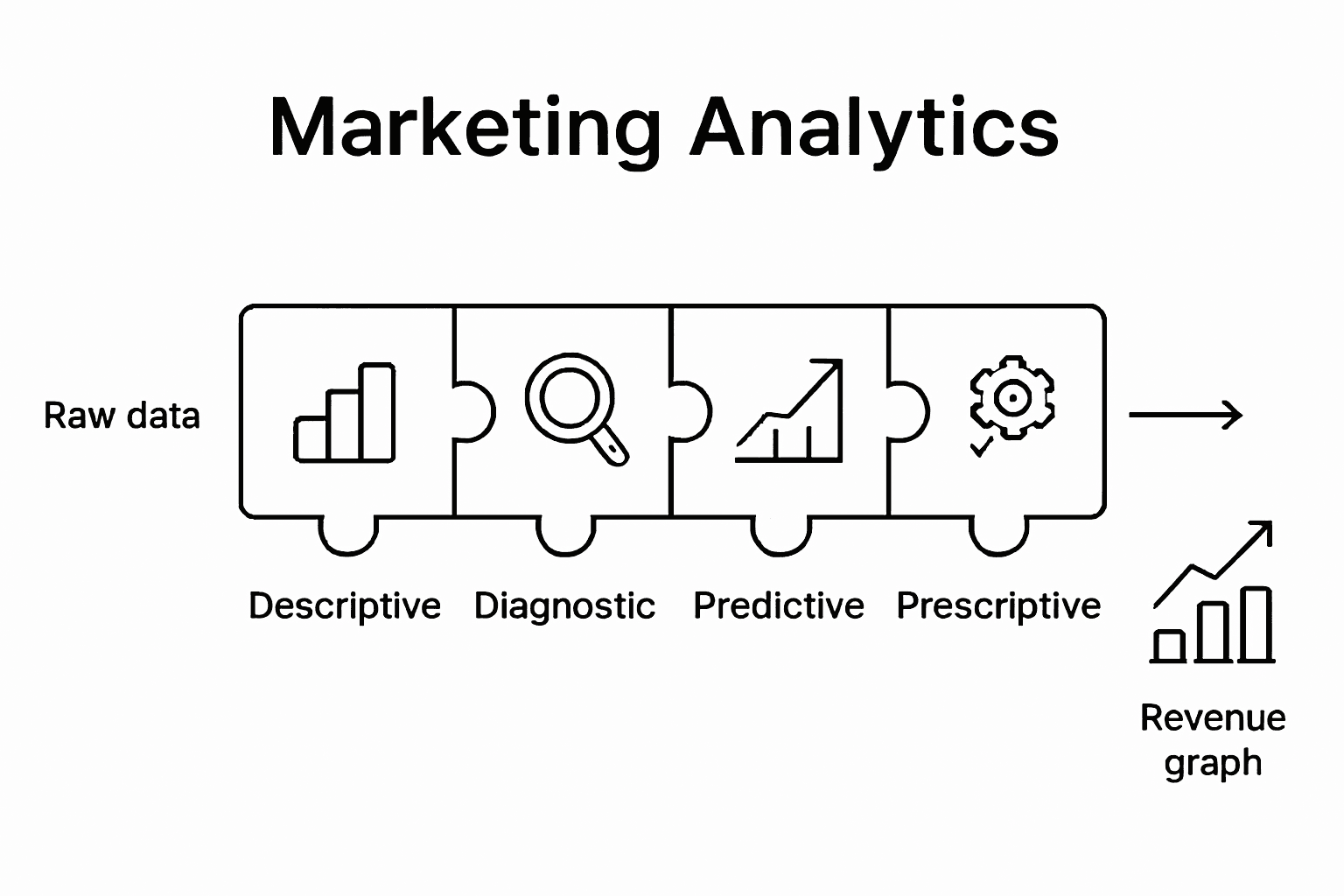 Marketing Analytics

Raw data

Descriptive Diagnostic Predictive Prescriptive

Revenue graph