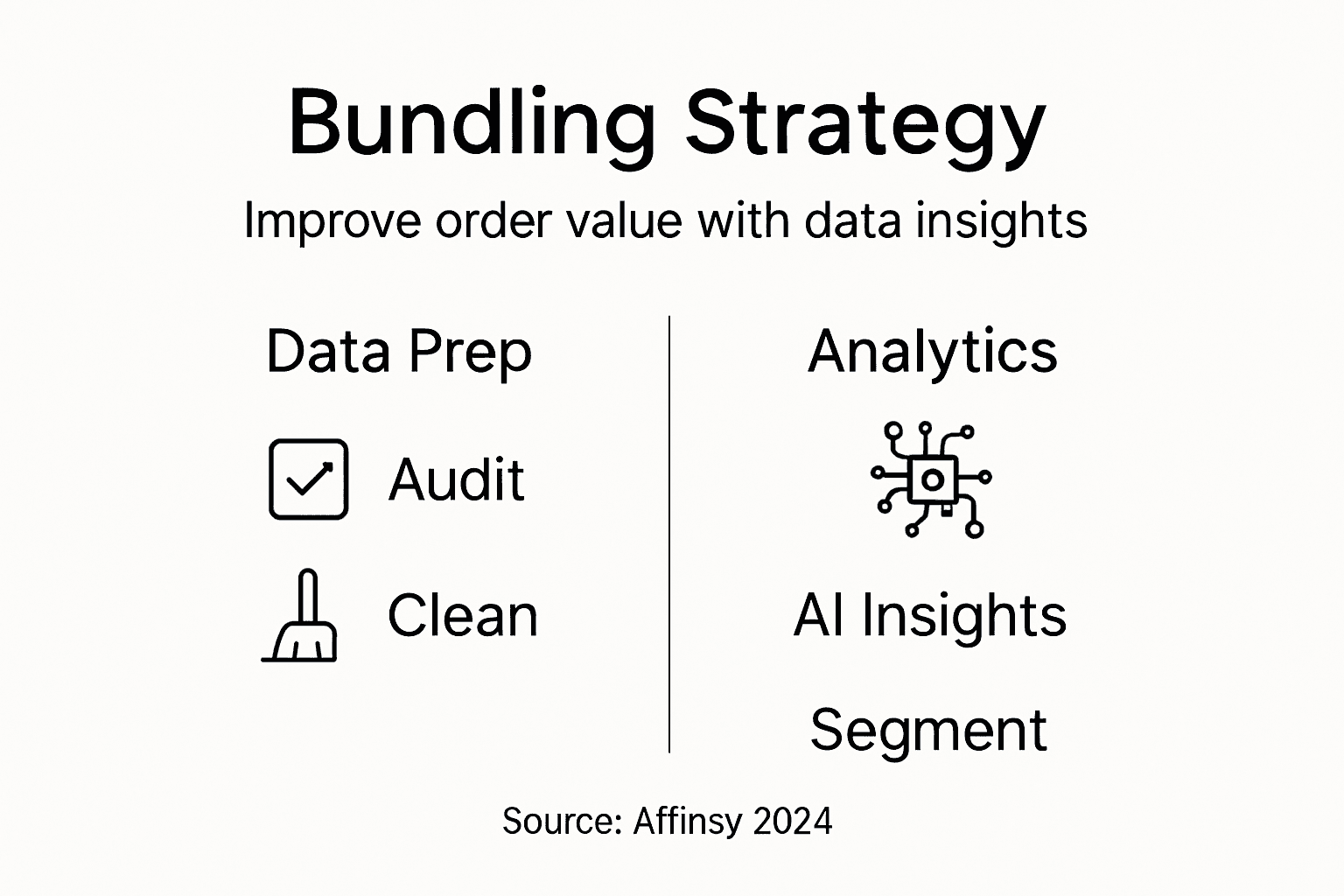 Bundling Strategy

Improve order value with data insights

Data Prep

Audit

Clean

Analytics

AI Insights

Segment

Source: Affinsy 2024