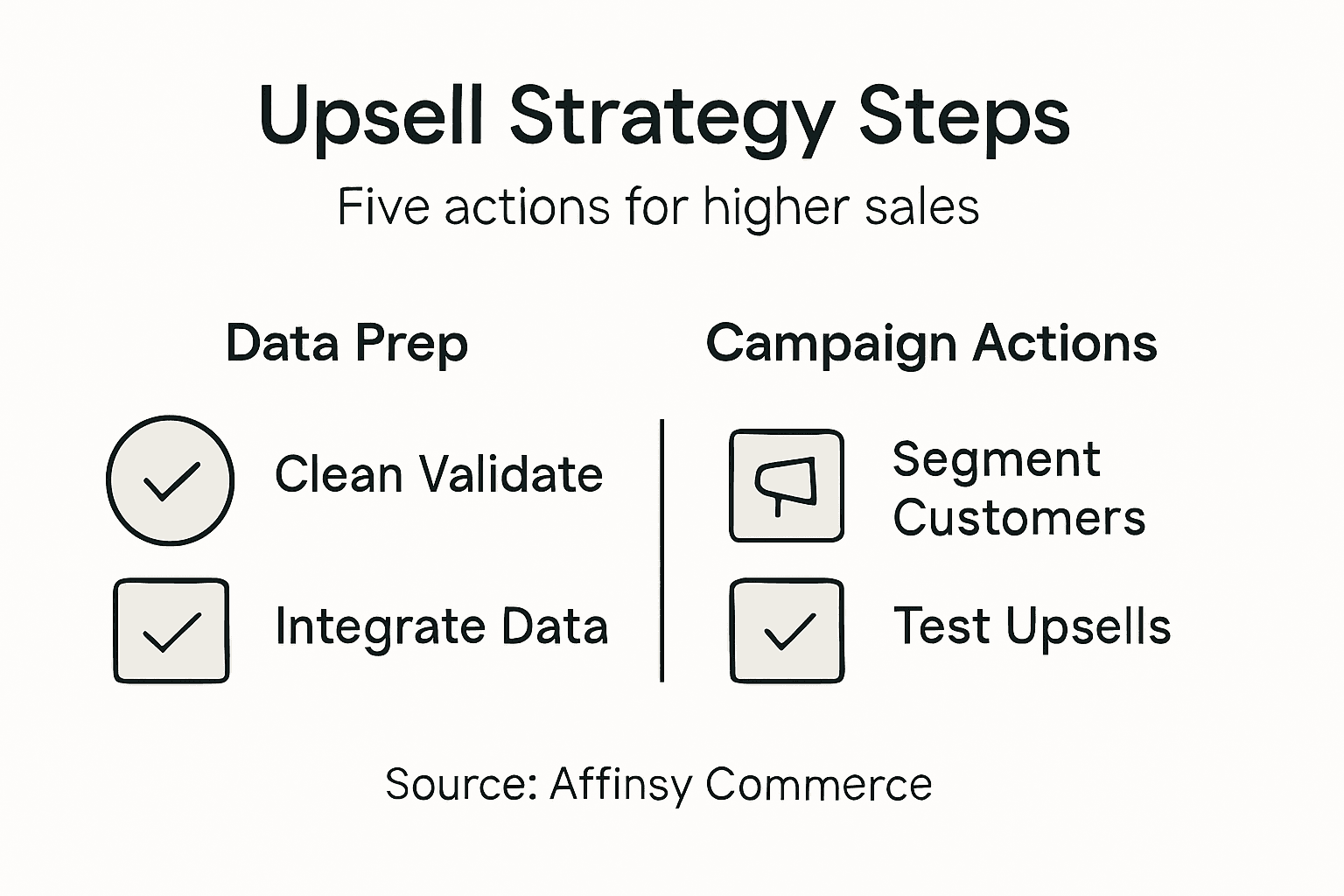 Upsell Strategy Steps

Five actions for higher sales

Data Prep

Clean Validate

Integrate Data

Campaign Actions

Segment Customers

Test Upsells

Source: Affinsy Commerce