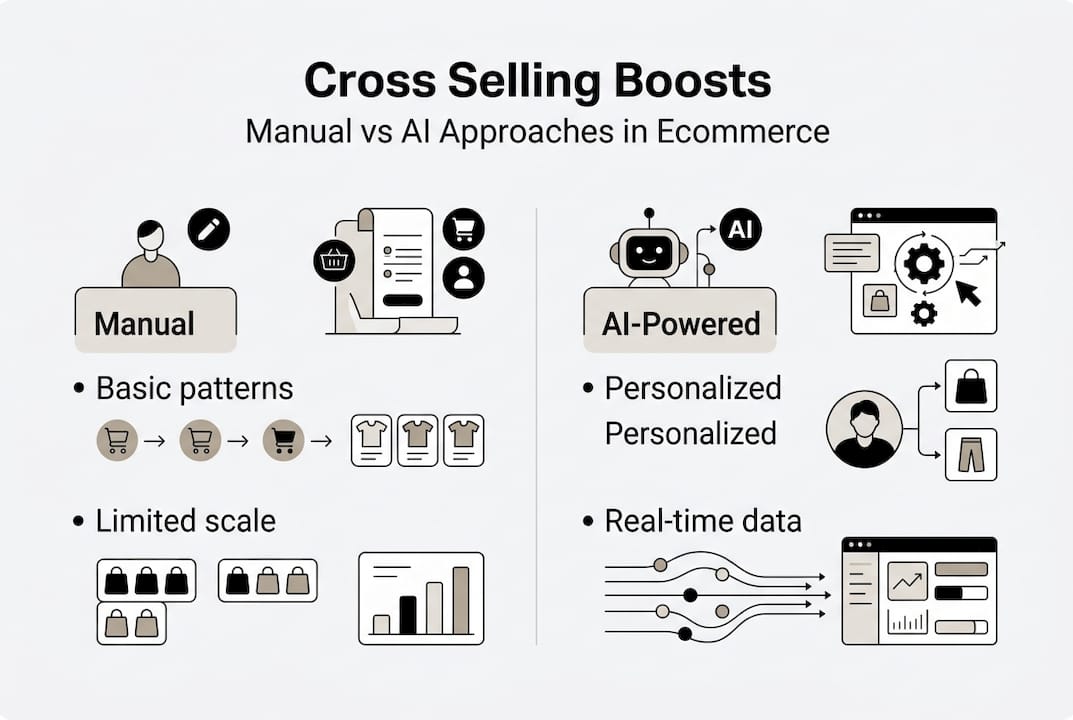 Cross Selling Boosts

Manual vs AI Approaches in Ecommerce

Manual

• Basic patterns

• Limited scale

AI

AI-Powered

• Personalized
Personalized

• Real-time data