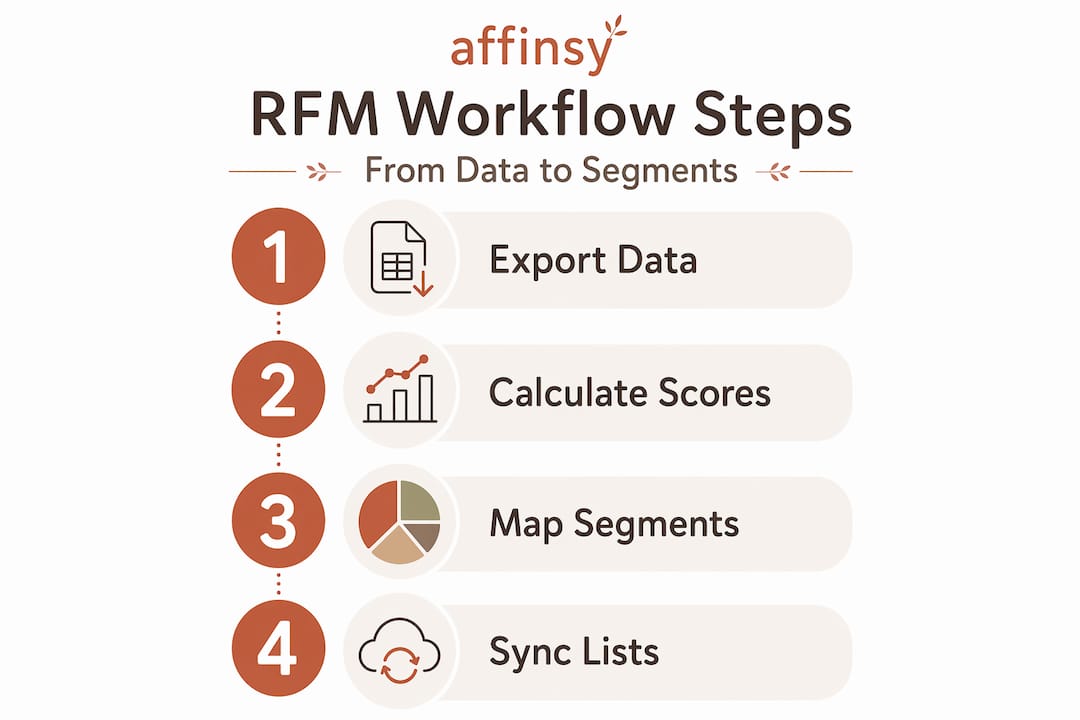 affinsy

RFM Workflow Steps

From Data to Segments

1 Export Data

2 Calculate Scores

3 Map Segments

4 Sync Lists