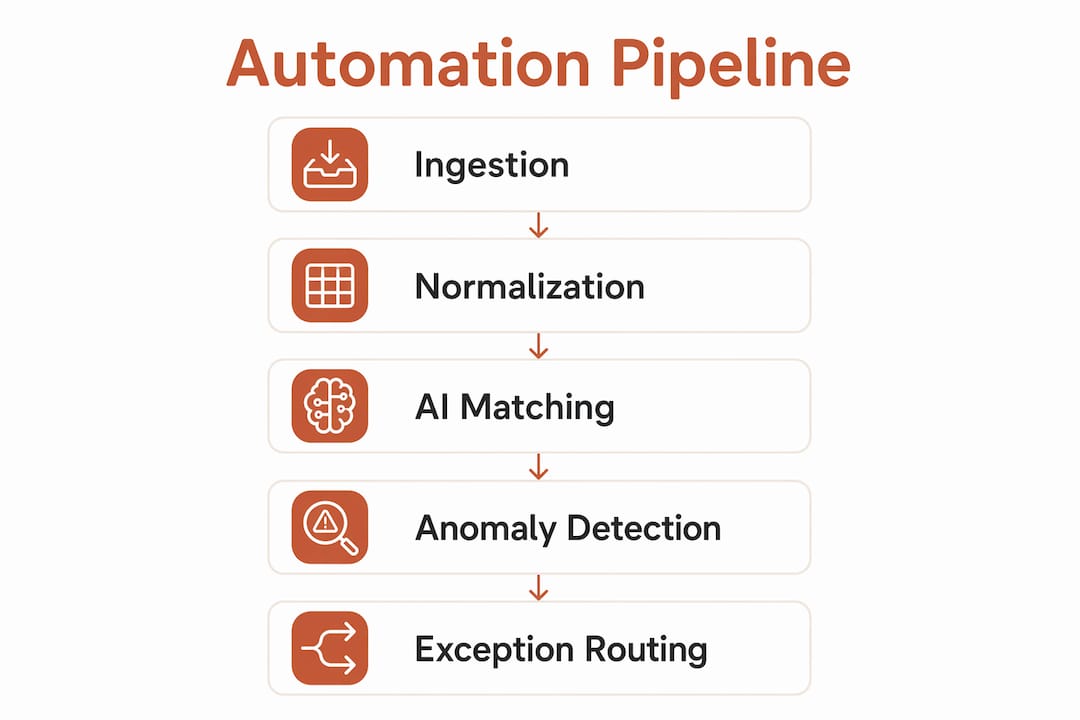 Automation Pipeline

Ingestion

Normalization

AI Matching

Anomaly Detection

Exception Routing