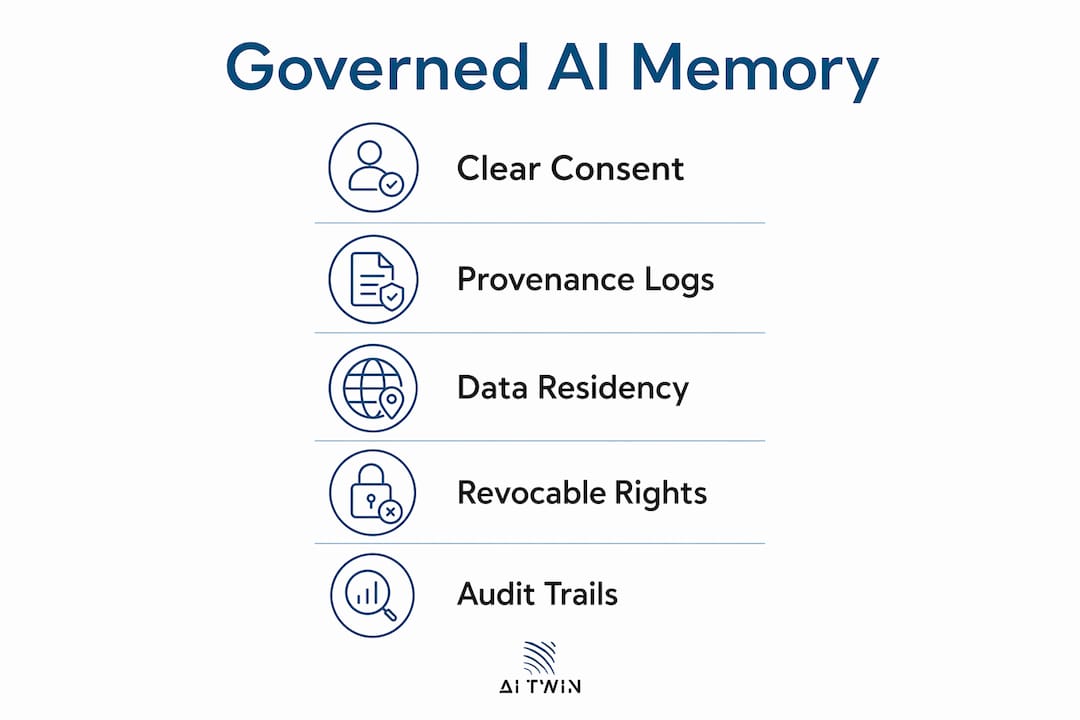 Governed AI Memory

Clear Consent

Provenance Logs

Data Residency

Revocable Rights

Audit Trails

AI TWIN