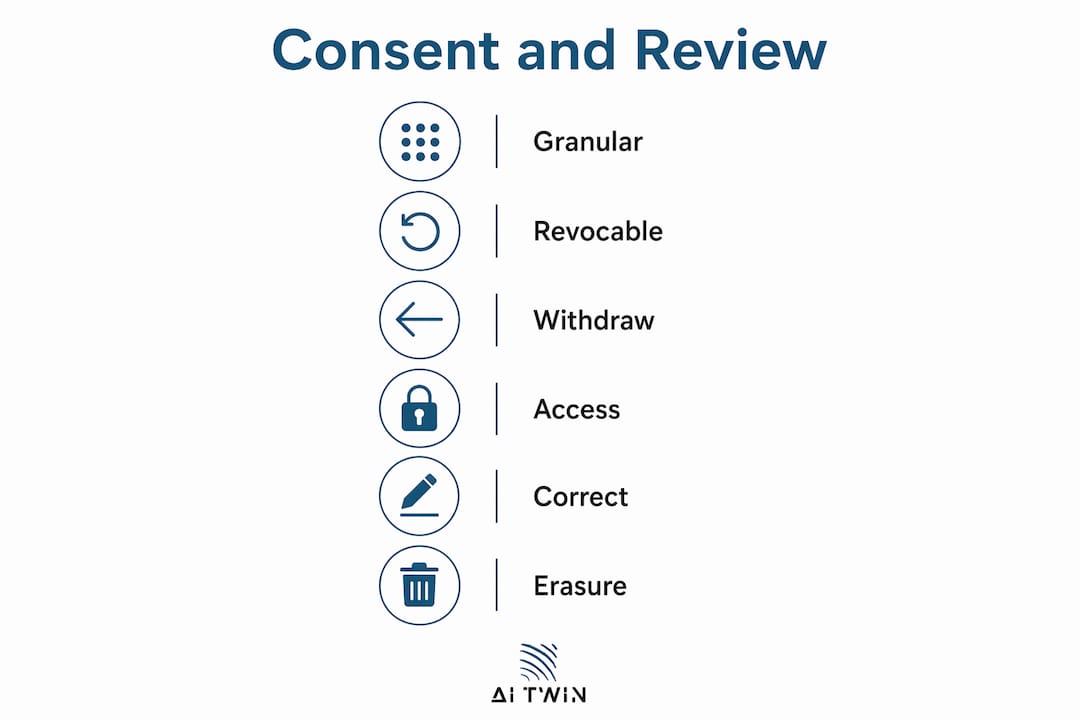 Consent and Review

Granular

Revocable

Withdraw

Access

Correct

Erasure

AI TWIN