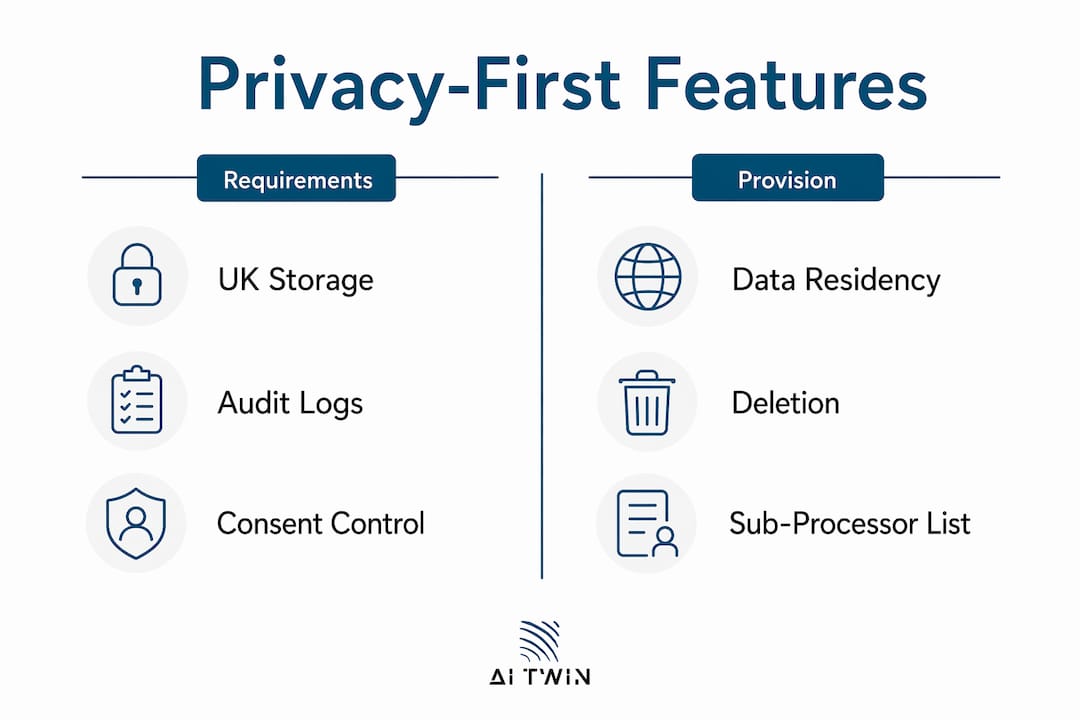 Privacy-First Features

Requirements

UK Storage

Audit Logs

Consent Control

Provision

Data Residency

Deletion

Sub-Processor List

AI TWIN