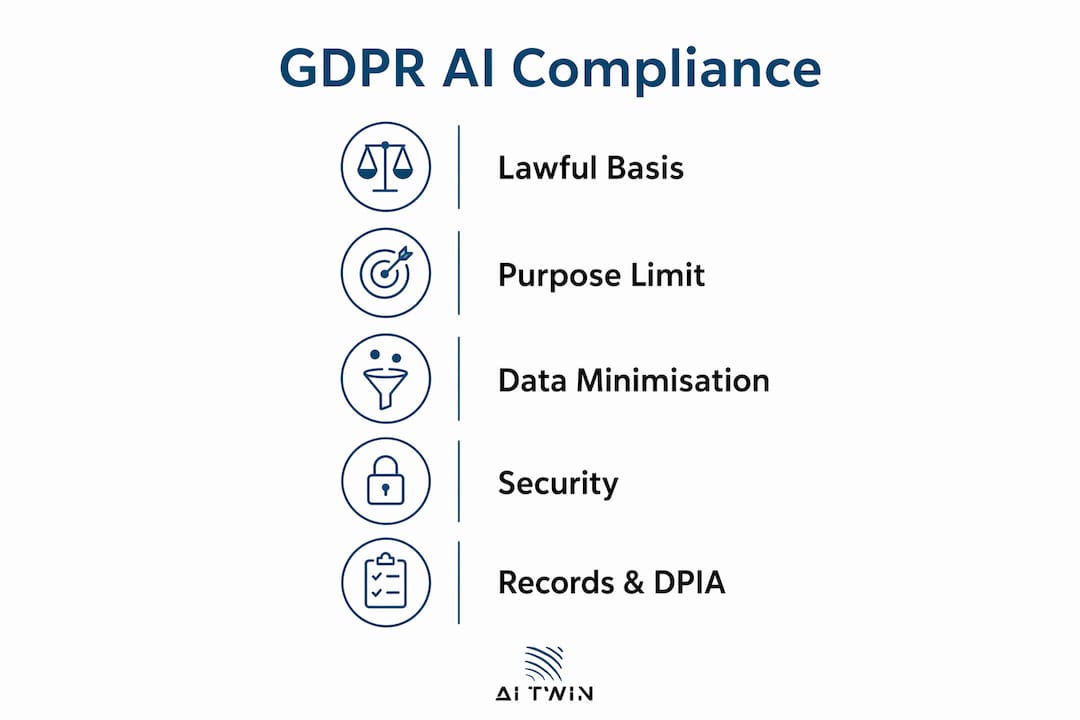 GDPR AI Compliance

Lawful Basis

Purpose Limit

Data Minimisation

Security

Records & DPIA

AI TWIN