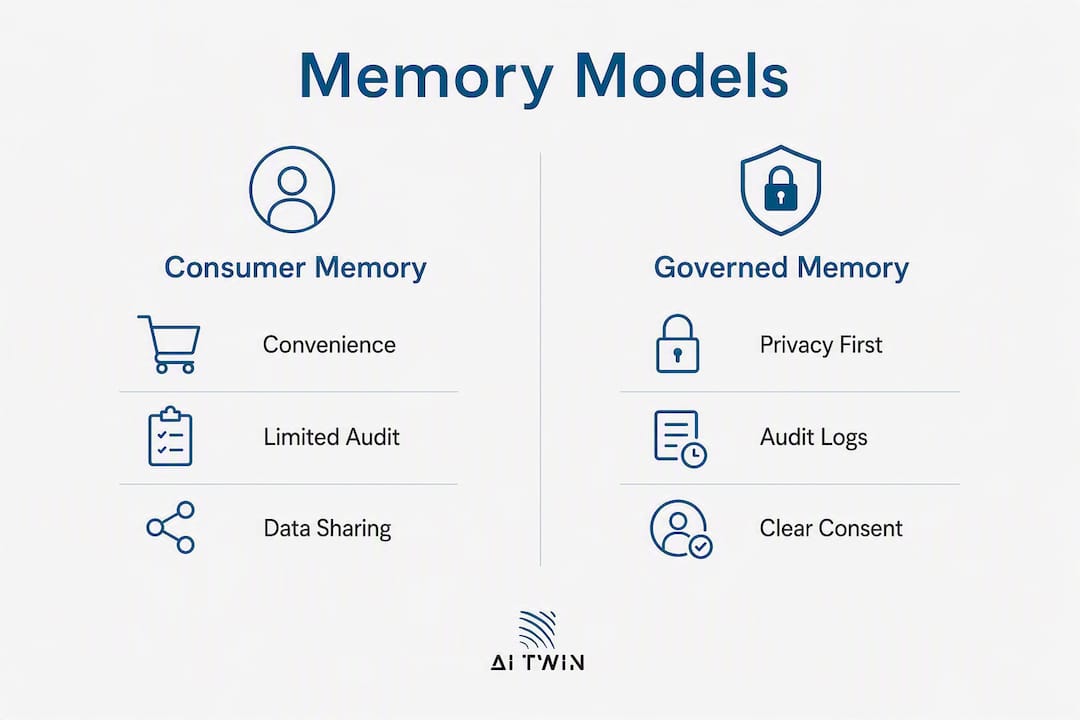 Memory Models

Consumer Memory

Convenience

Limited Audit

Data Sharing

Governed Memory

Privacy First

Audit Logs

Clear Consent

AI TWIN