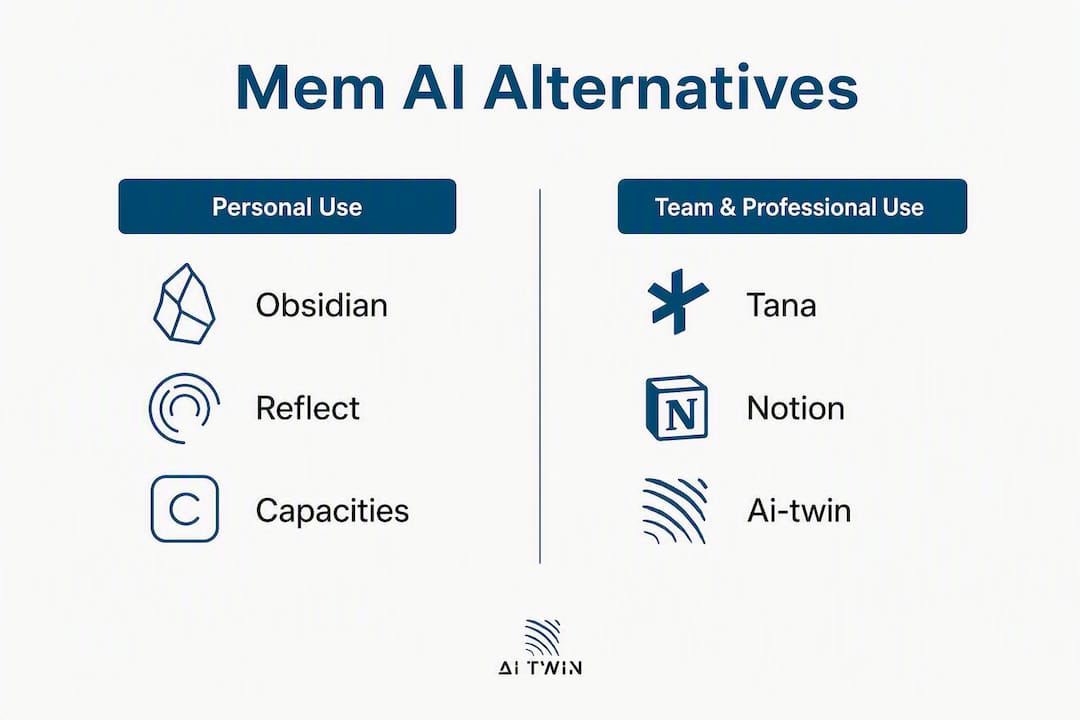 Mem AI Alternatives

Personal Use

Obsidian

Reflect

C

Capacities

Team & Professional Use

Tana

N

Notion

Ai-twin

AI TWIN