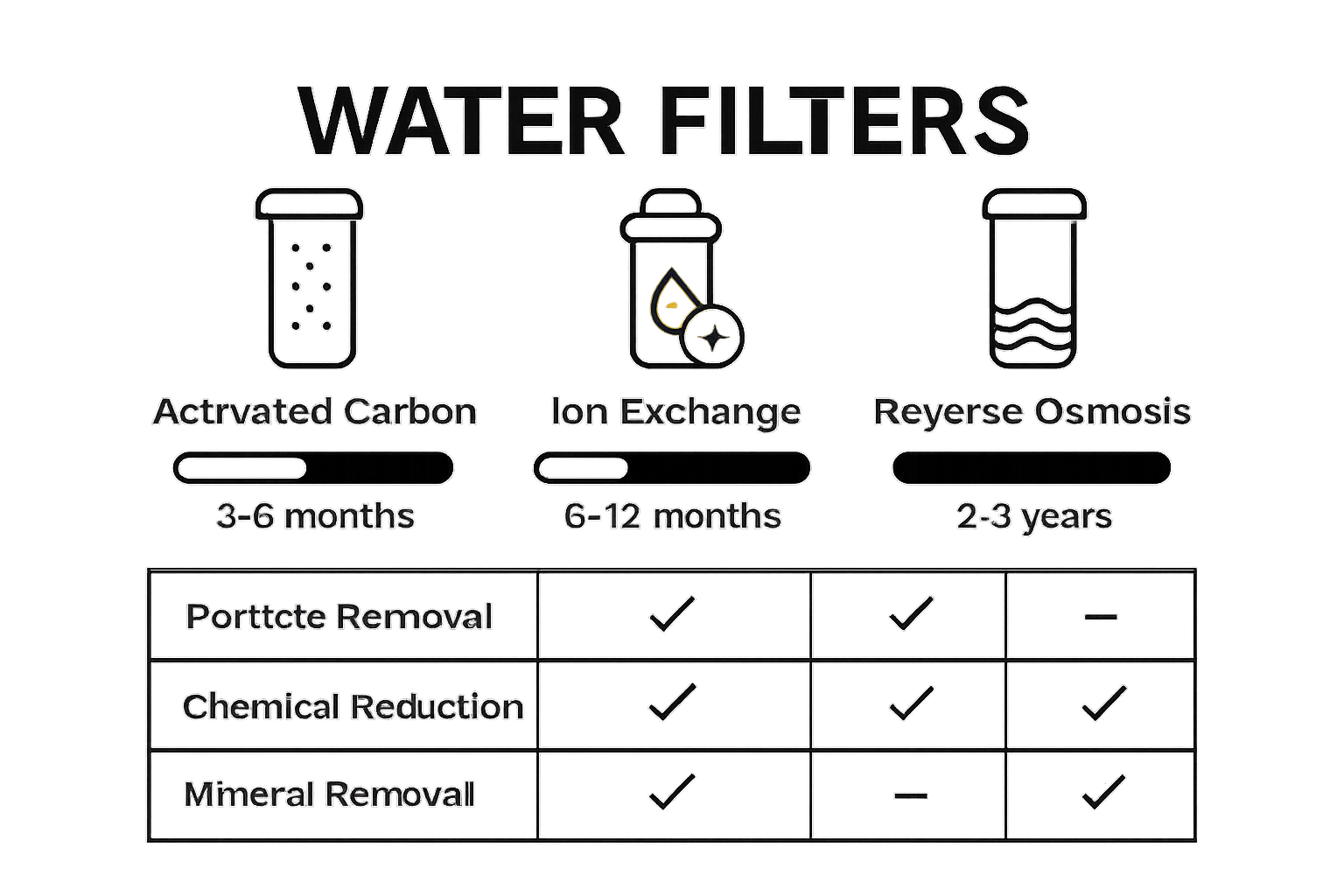 WATER FILTERS

Actrvated Carbon

3-6 months

Ion Exchange

6-12 months

Reyerse Osmosis

2-3 years

| Porttcte Removal | ✓ | ✓ | – |
|---|---|---|---|
| Chemical Reduction | ✓ | ✓ | ✓ |
| Mimeral Removall | ✓ | – | ✓ |