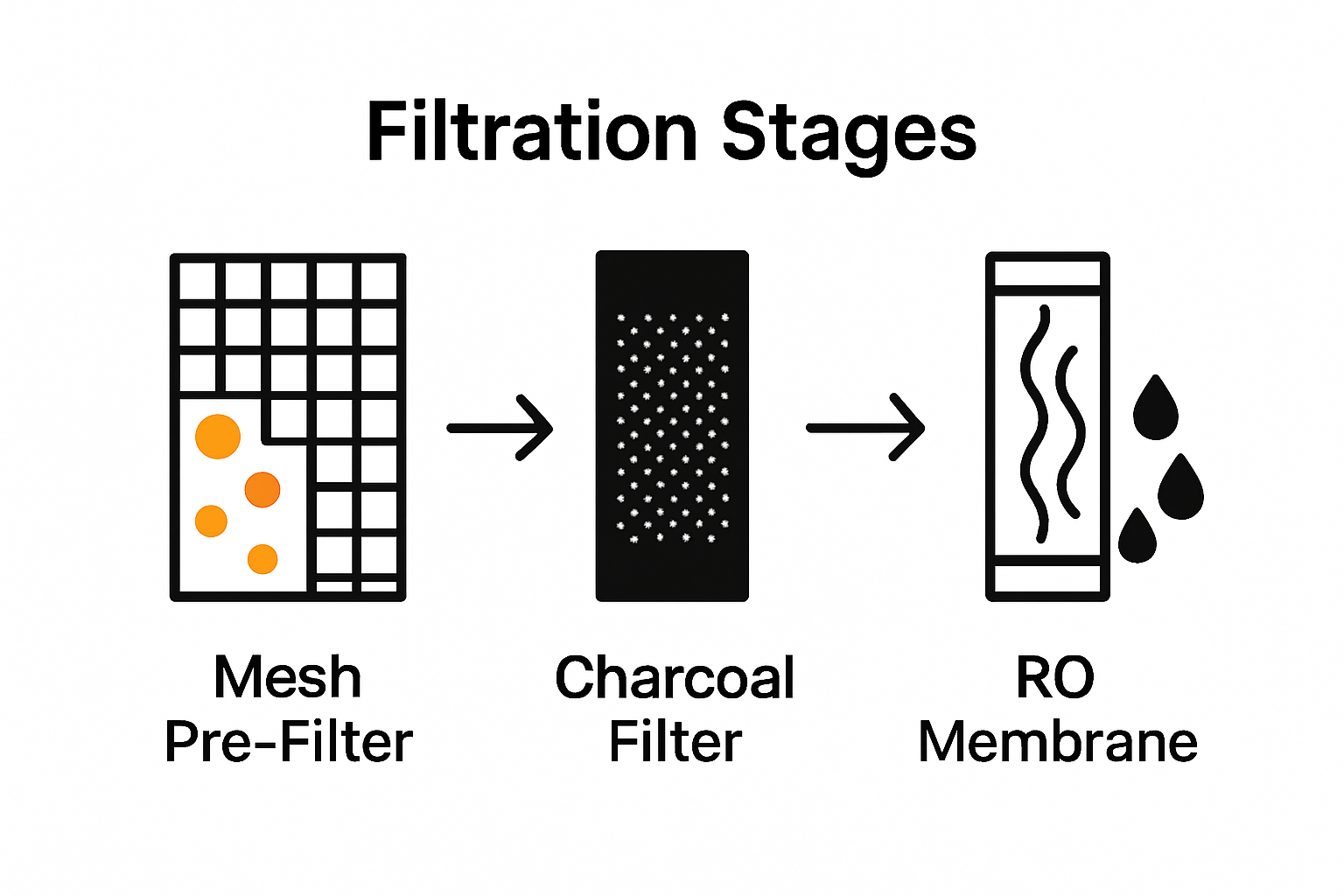 Filtration Stages

Mesh Pre-Filter

Charcoal Filter

RO Membrane