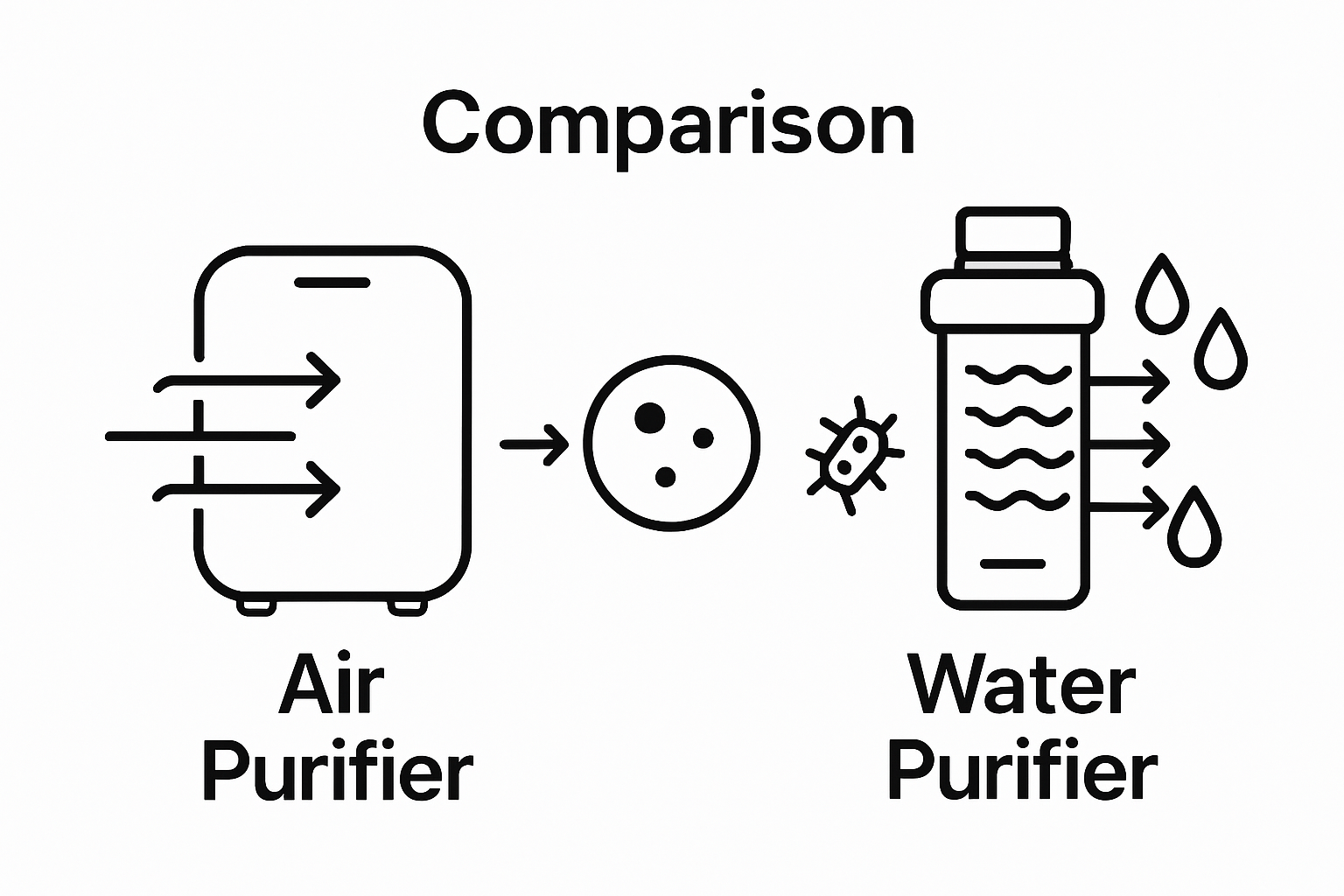 Comparison

Air Purifier

Water Purifier