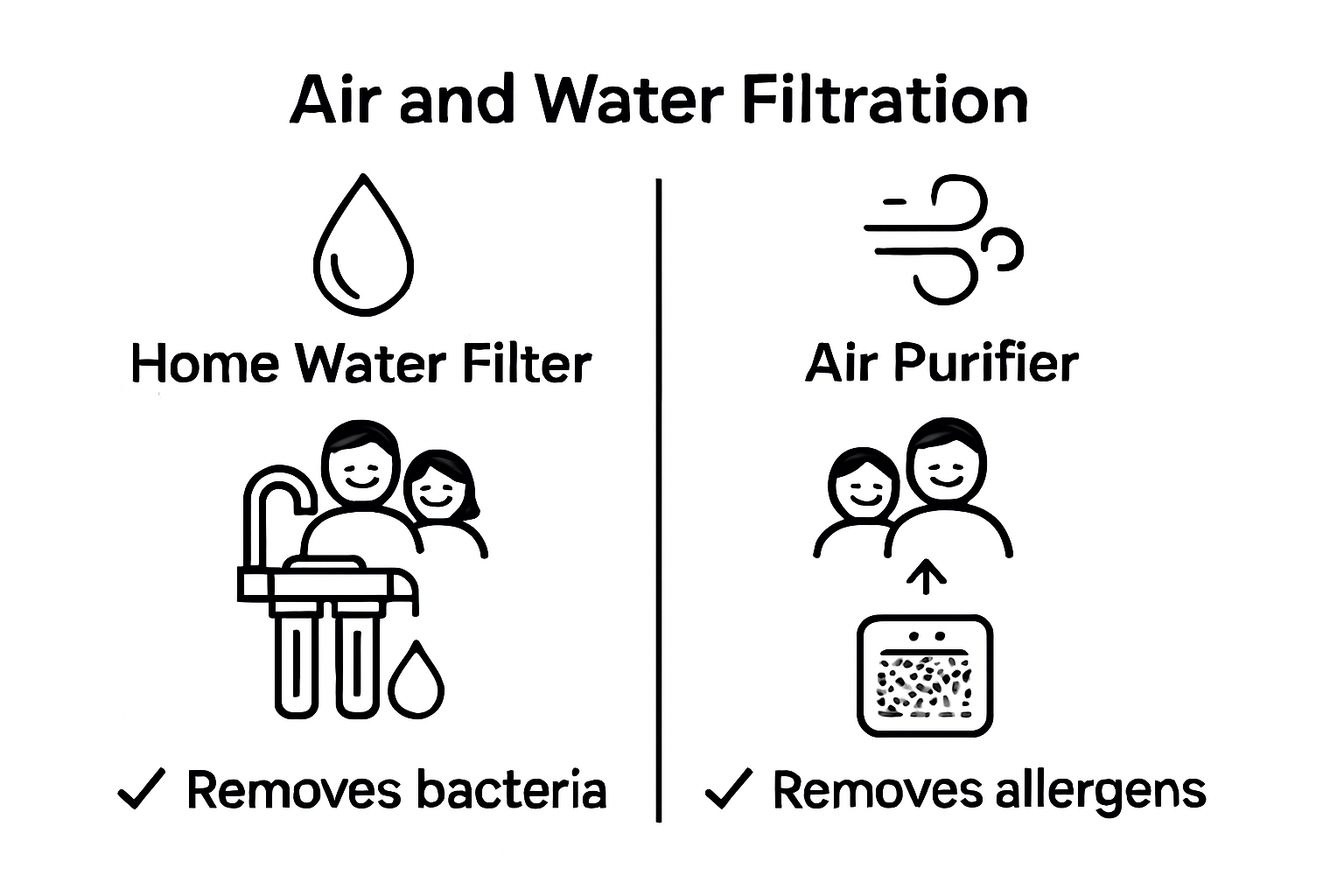 Air and Water Filtration

Home Water Filter

✓ Removes bacteria

Air Purifier

✓ Removes allergens