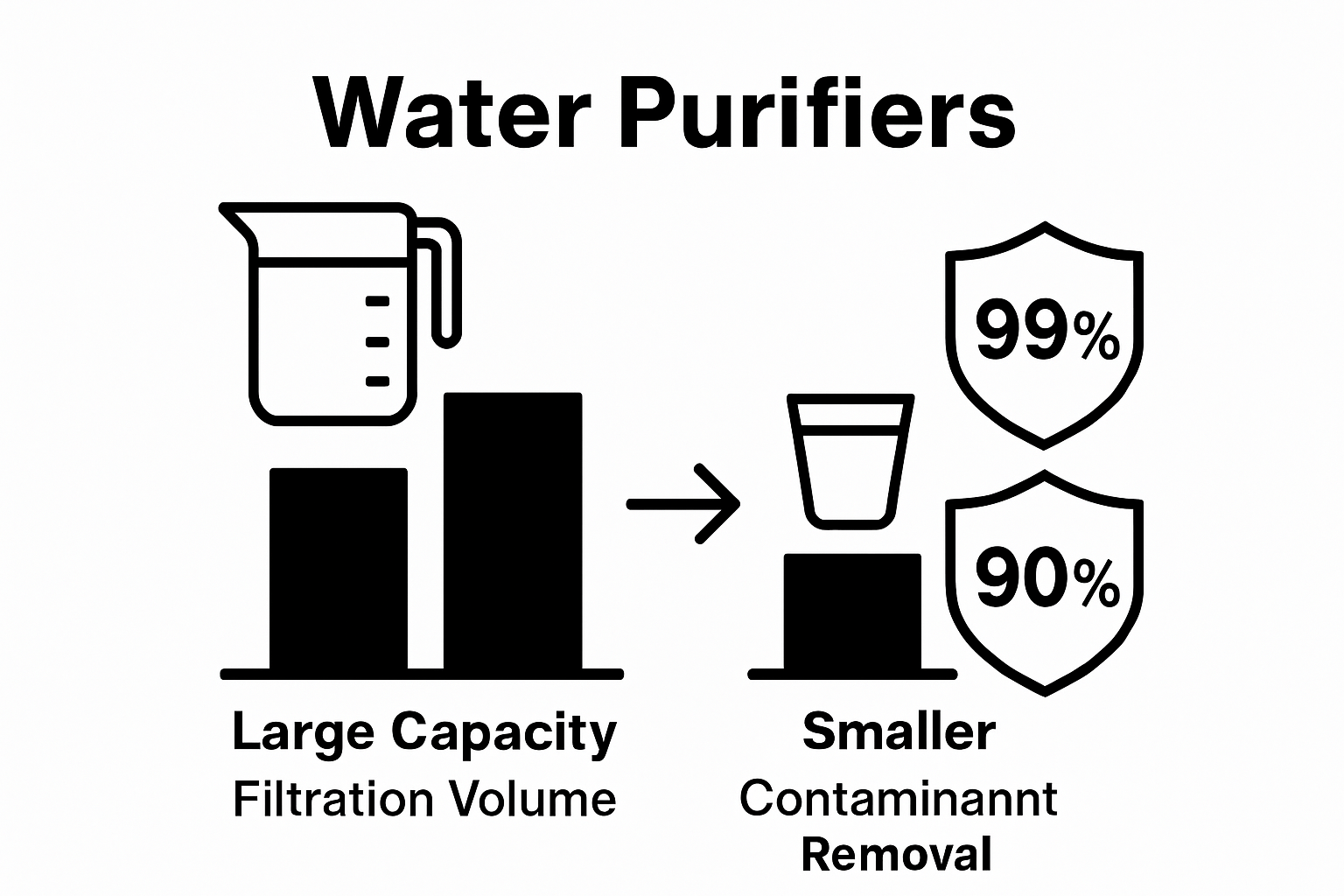 Water Purifiers

99%

90%

Large Capacity
Filtration Volume

Smaller
Contaminannt
Removal