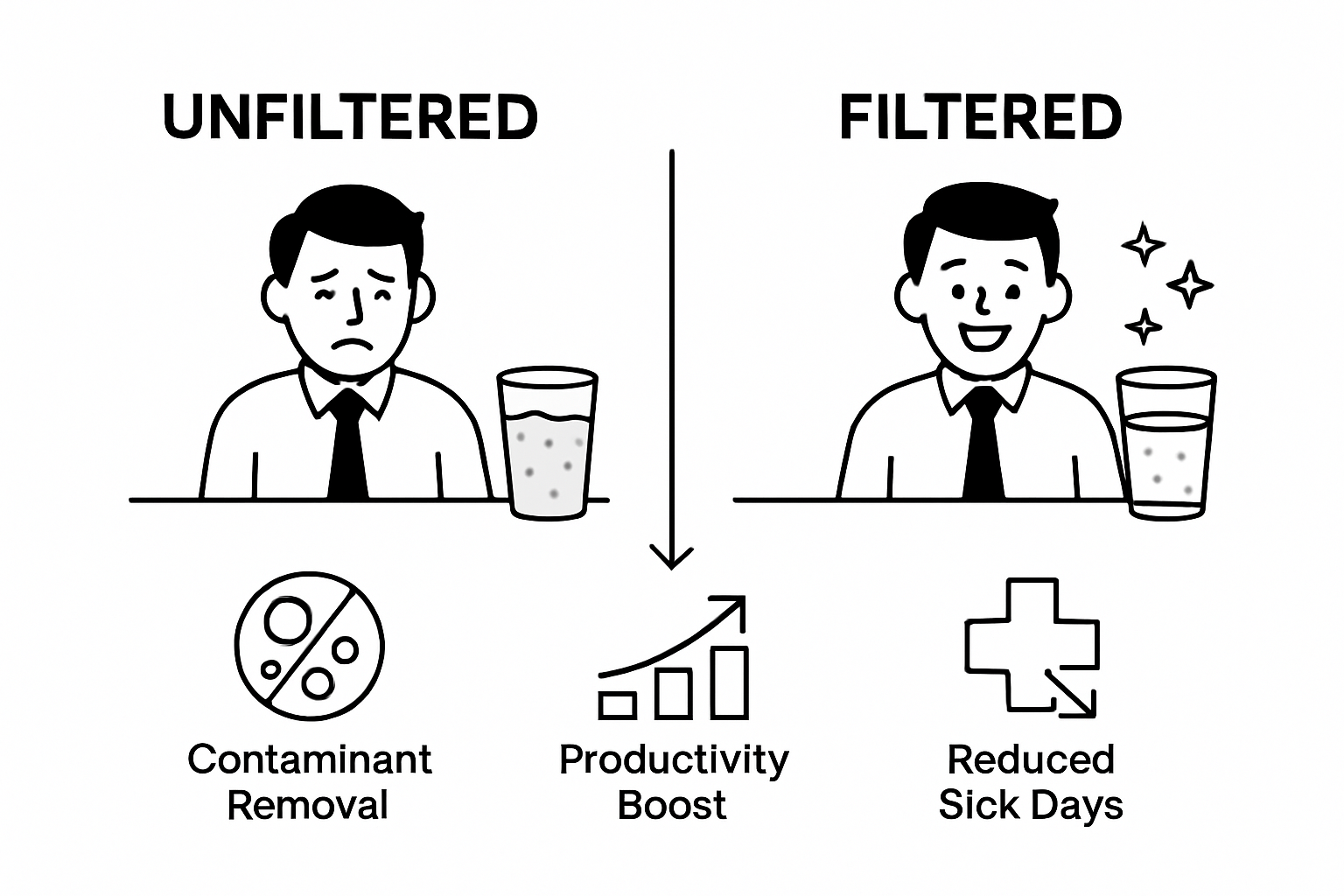 UNFILTERED

FILTERED

Contaminant Removal

Productivity Boost

Reduced Sick Days