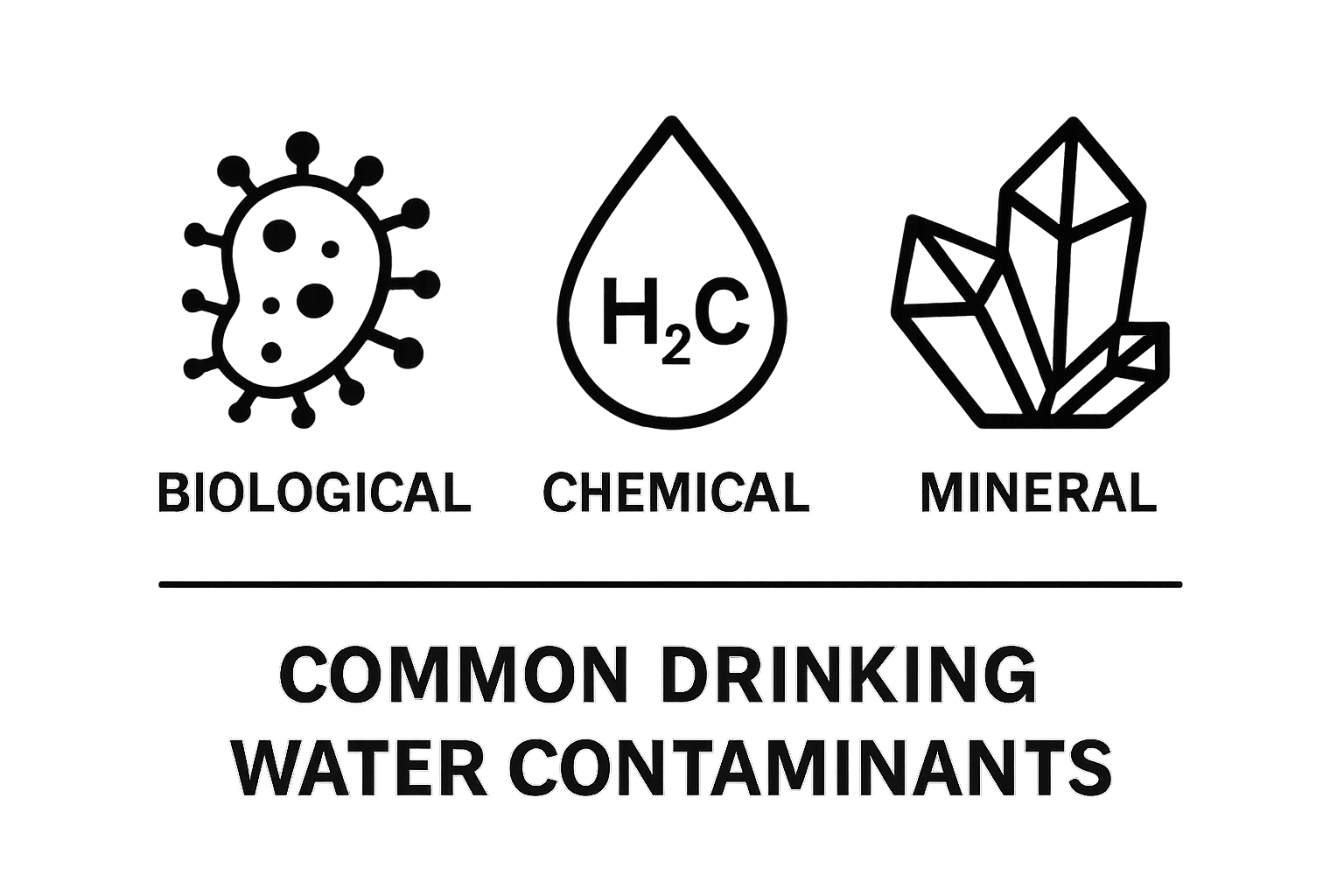 $H_2C$

BIOLOGICAL

CHEMICAL

MINERAL

COMMON DRINKING WATER CONTAMINANTS