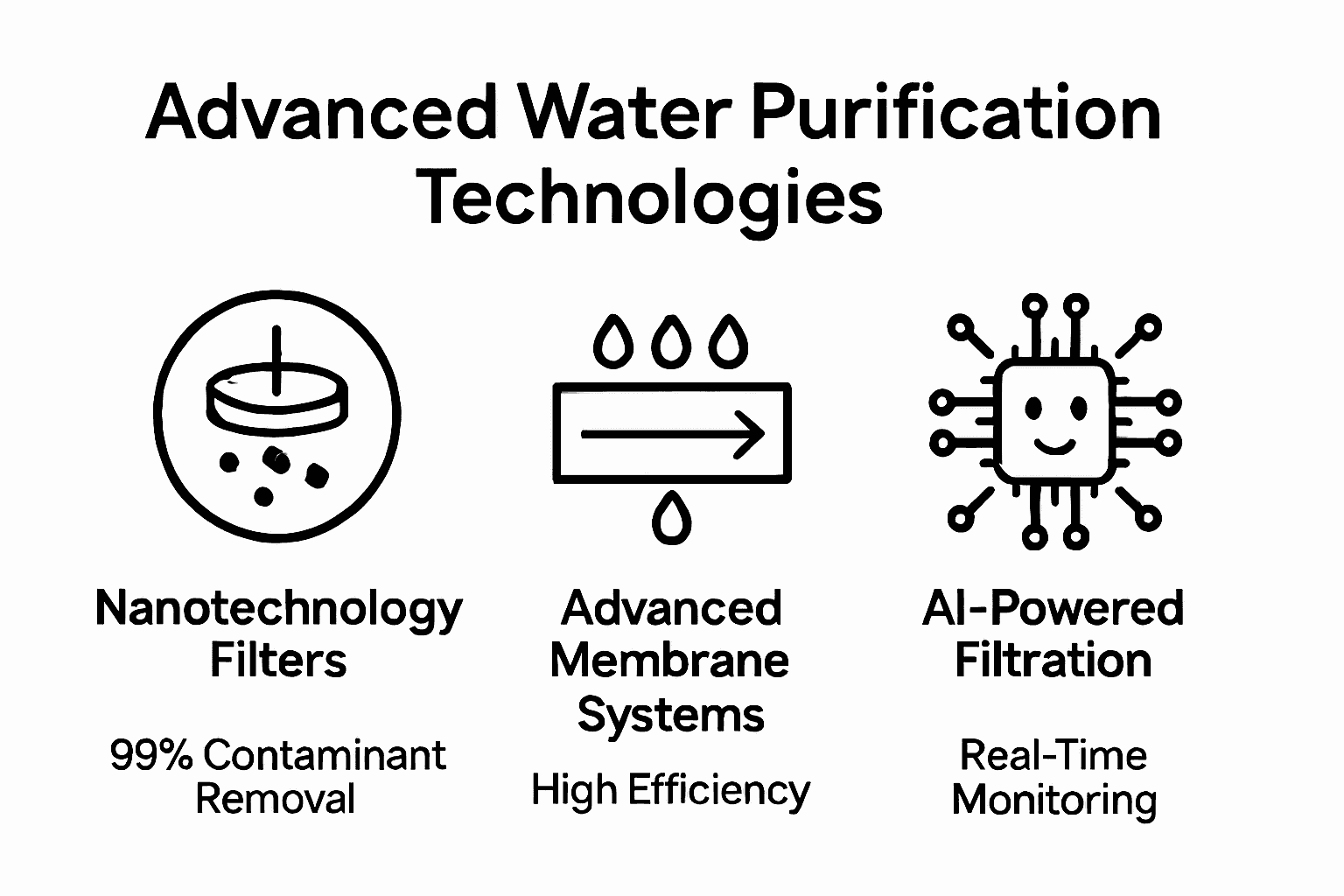 Advanced Water Purification Technologies

Nanotechnology Filters

99% Contaminant Removal

Advanced Membrane Systems

High Efficiency

AI-Powered Filtration

Real-Time Monitoring