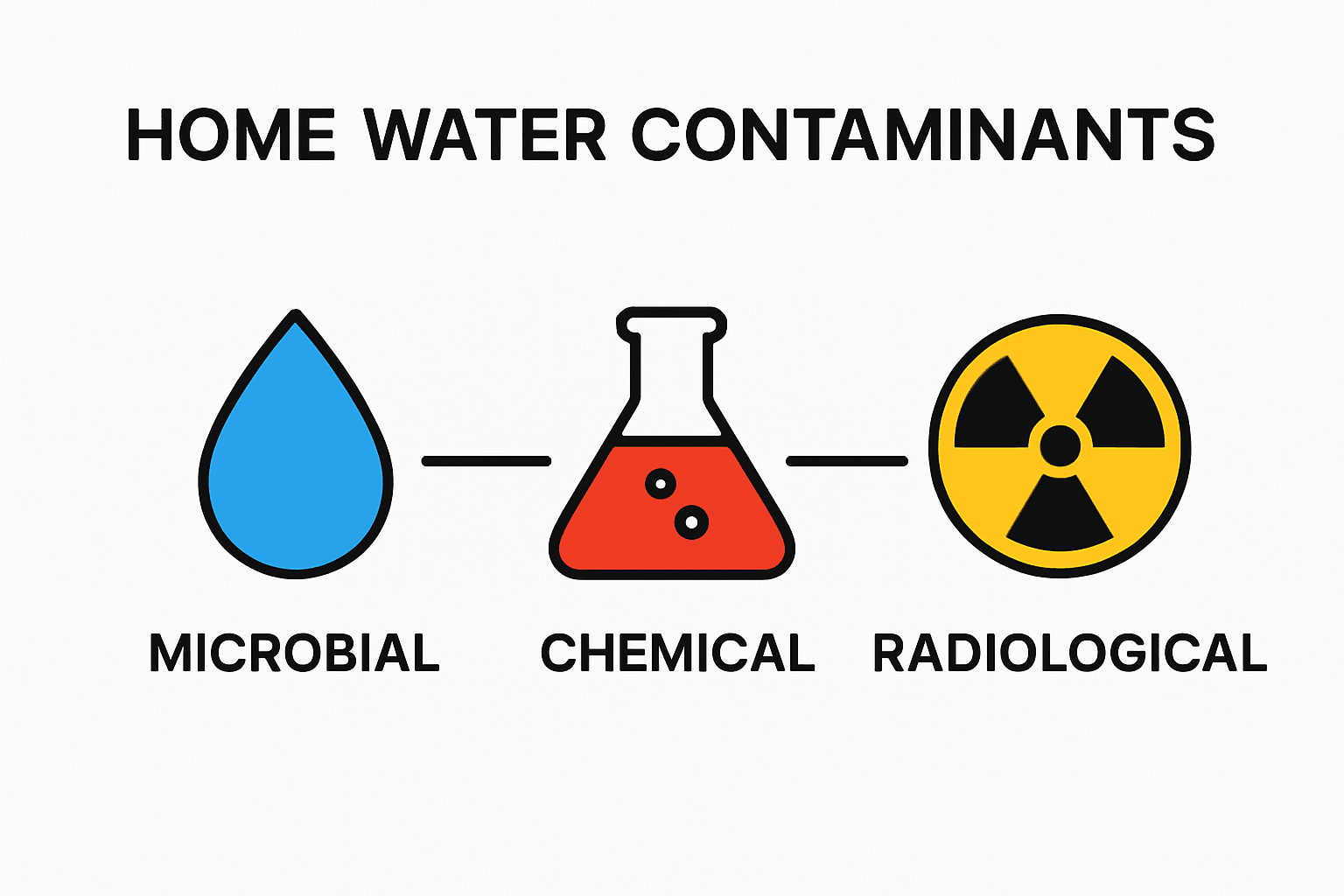 HOME WATER CONTAMINANTS

MICROBIAL

CHEMICAL

RADIOLOGICAL