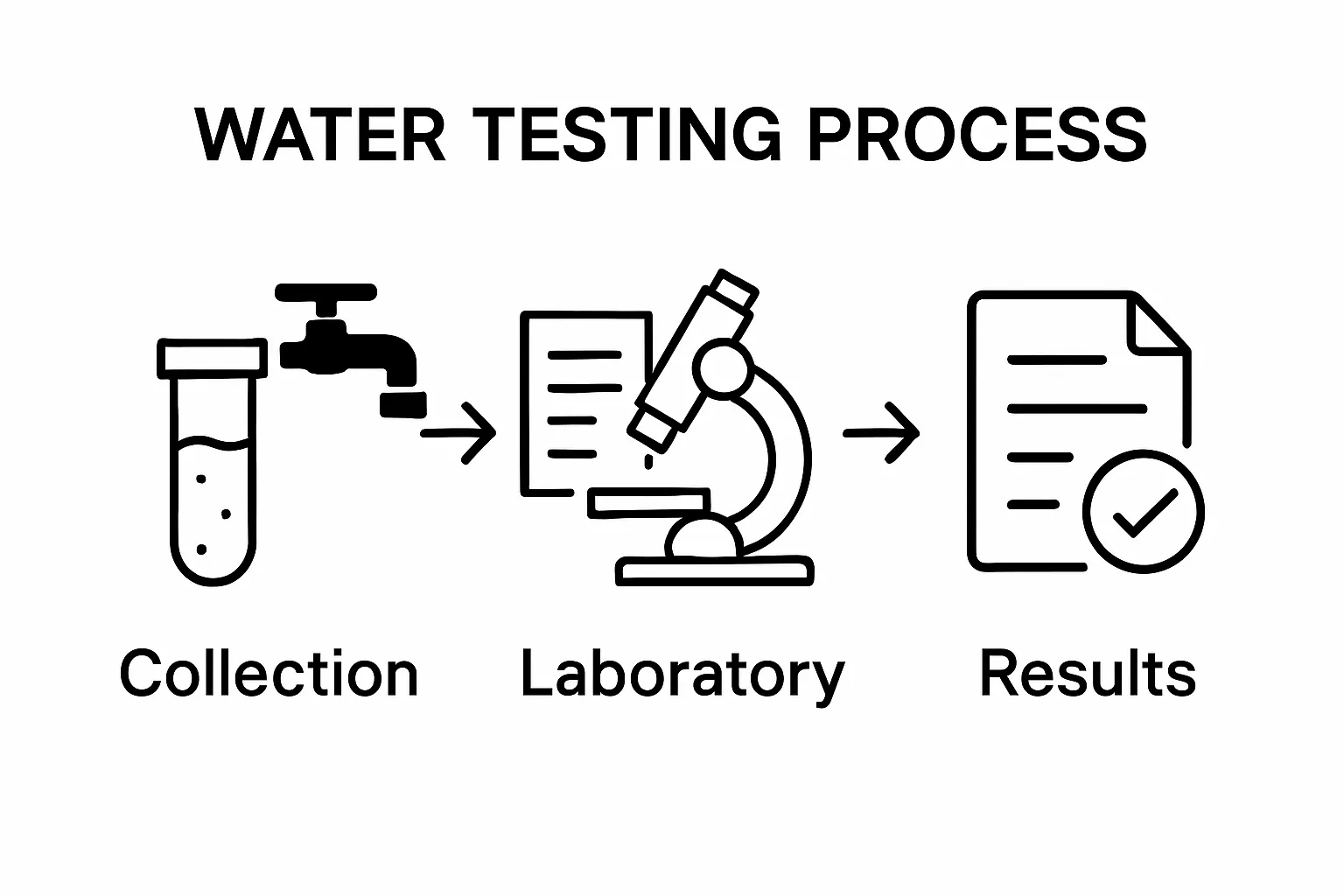 WATER TESTING PROCESS

Collection

Laboratory

Results