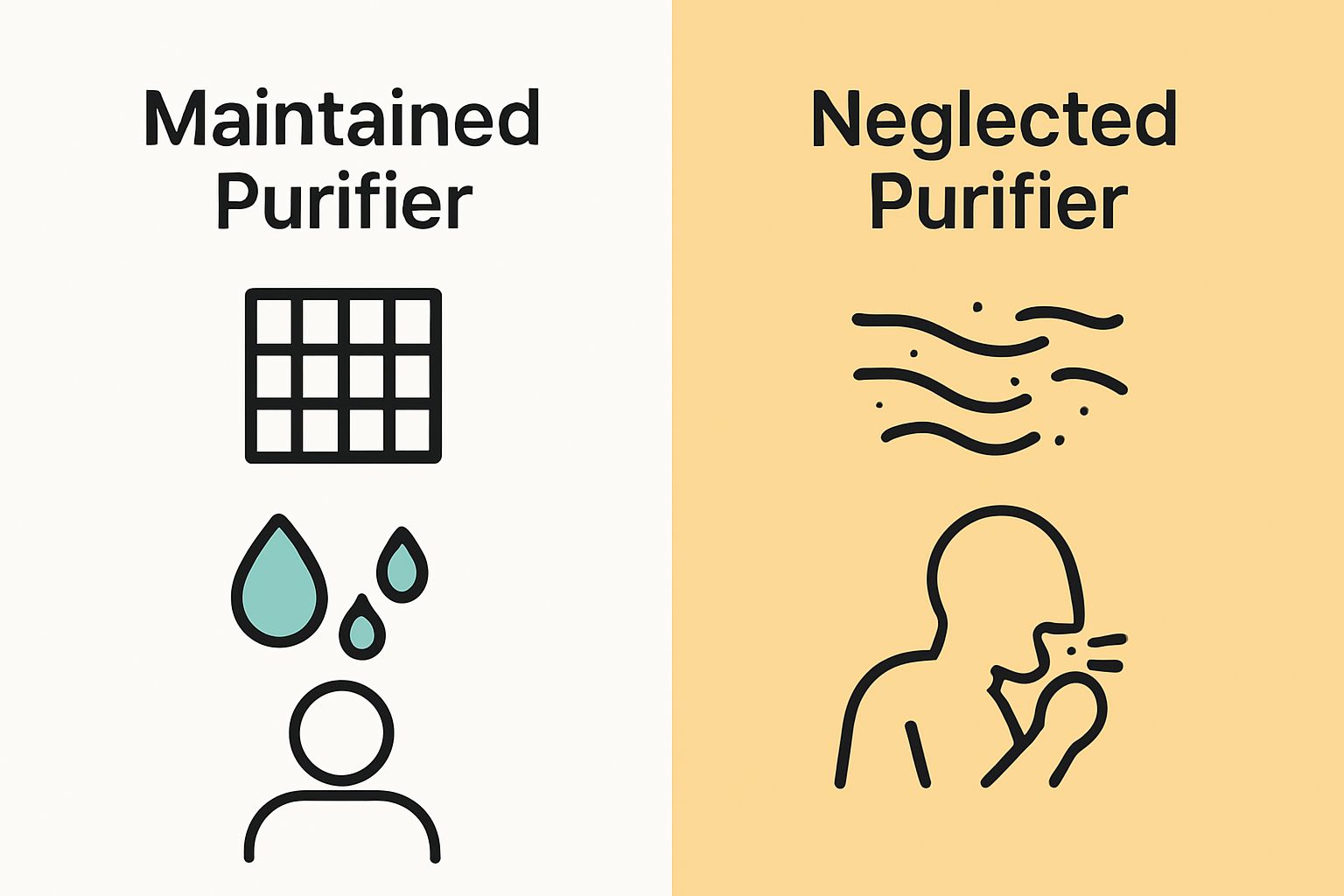 Maintained Purifier

Neglected Purifier