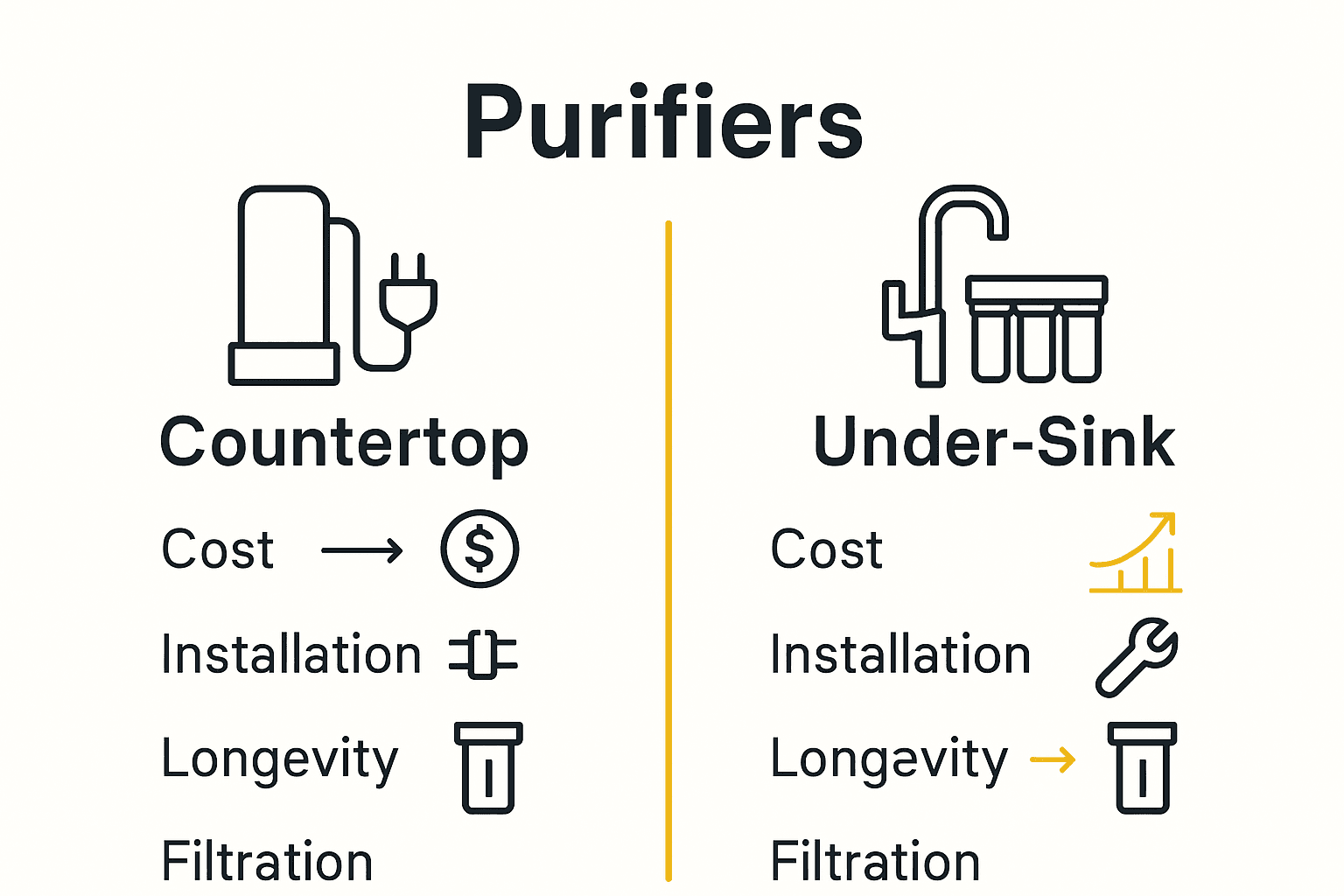 Purifiers

Countertop

Cost

Installation

Longevity

Filtration

Under-Sink

Cost

Installation

Longevity

Filtration