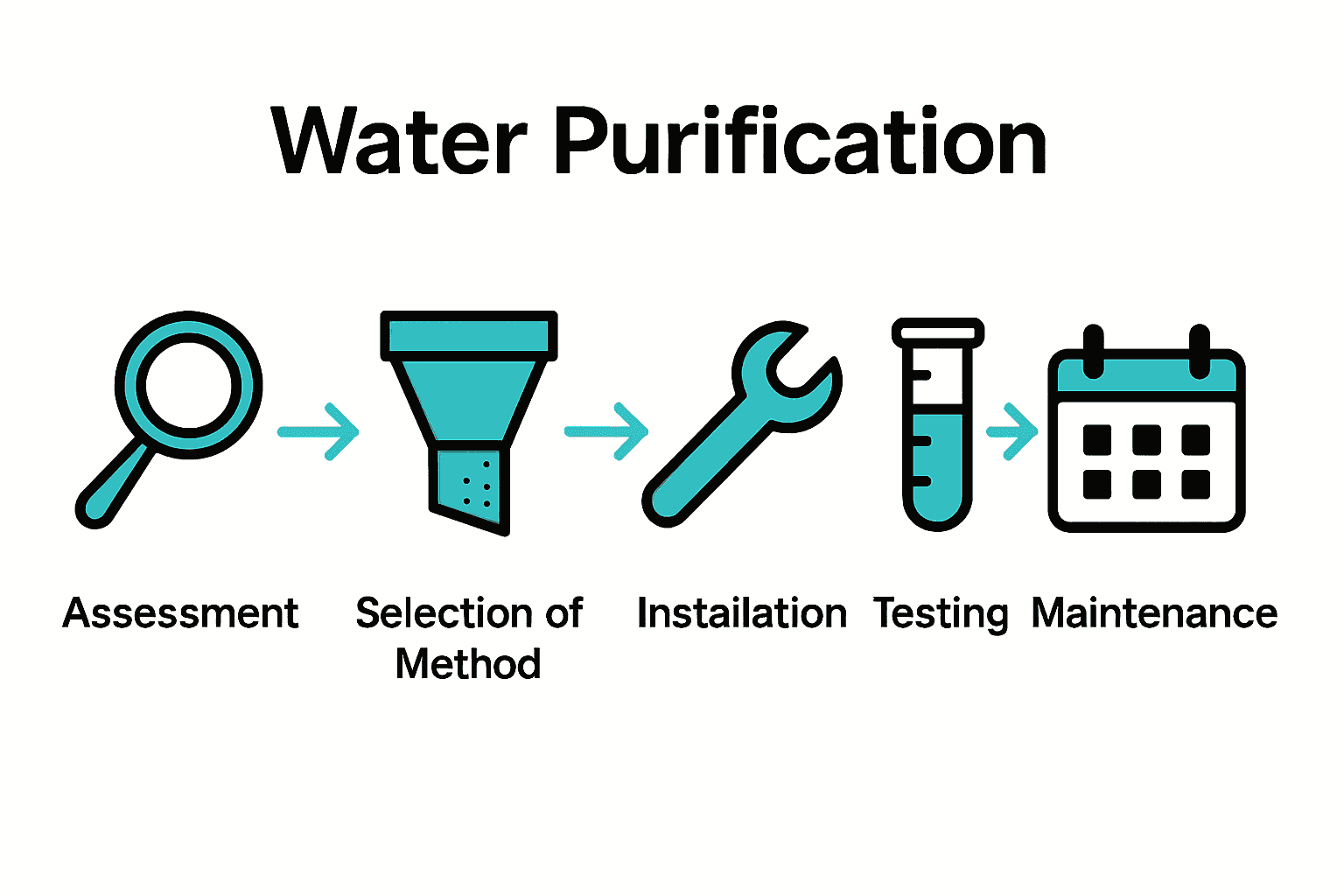 Water Purification

Assessment

Selection of Method

Installation

Testing

Maintenance